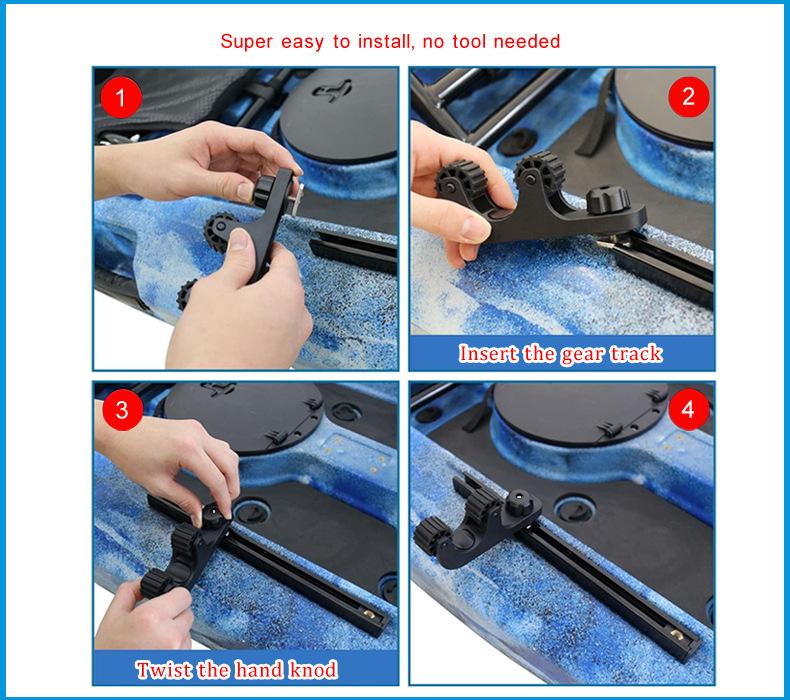 Super easy to install, no tool needed

1

2

Insert the gear track

3

Twist the hand knod

4