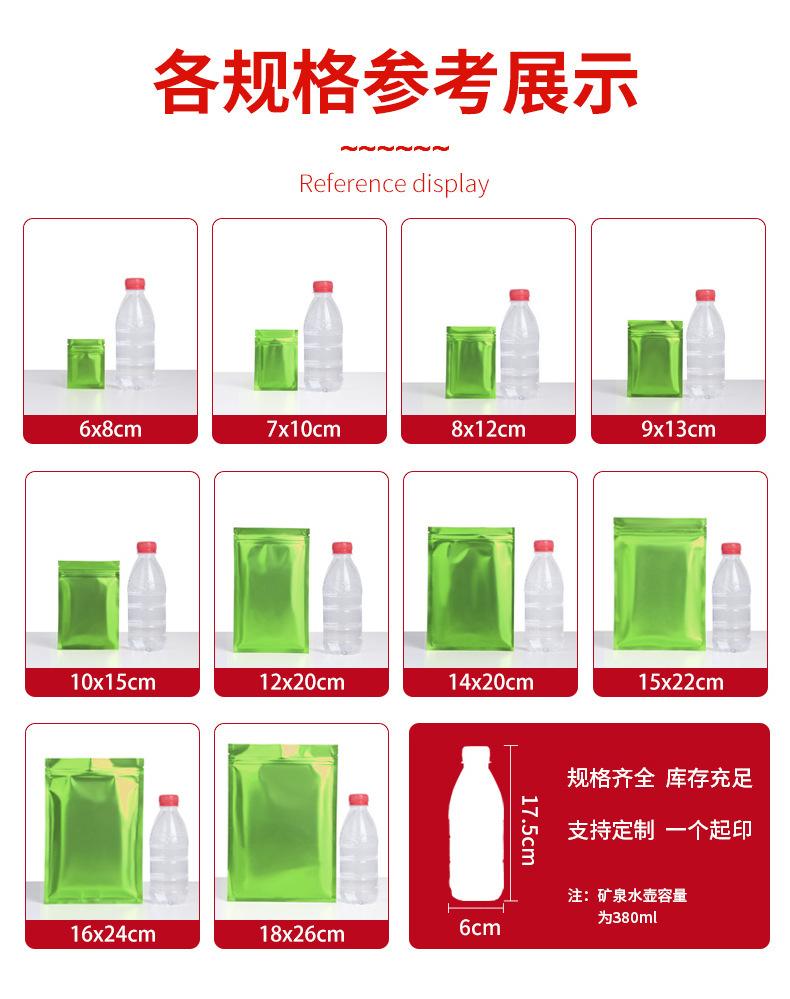 各规格参考展示

~~~~~~~

Reference display

6x8cm

7x10cm

8x12cm

9x13cm

10x15cm

12x20cm

14x20cm

15x22cm

16x24cm

18x26cm

17.5cm

6cm

规格齐全 库存充足

支持定制 一个起印

注：矿泉水壶容量为380ml