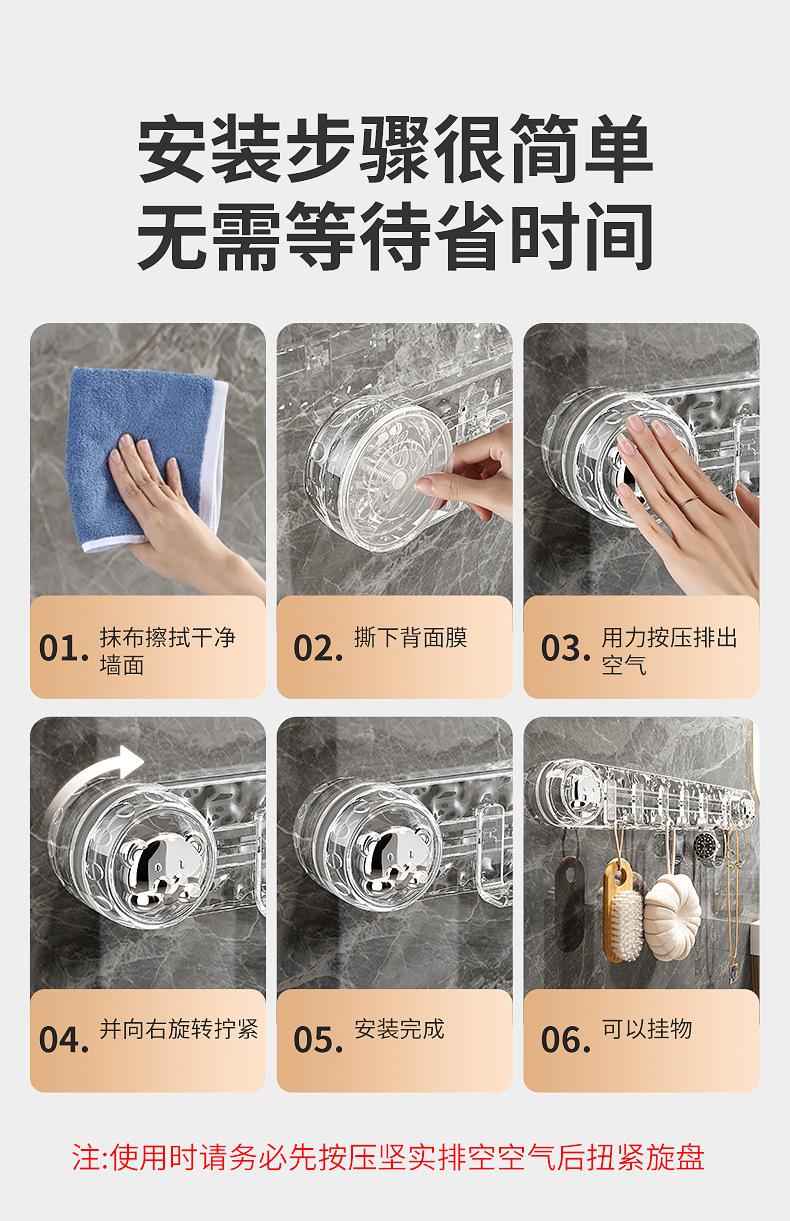 安装步骤很简单
无需等待省时间

01. 抹布擦拭干净墙面

02. 撕下背面膜

03. 用力按压排出空气

04. 并向右旋转拧紧

05. 安装完成

06. 可以挂物

注:使用时请务必先按压坚实排空空气后扭紧旋盘