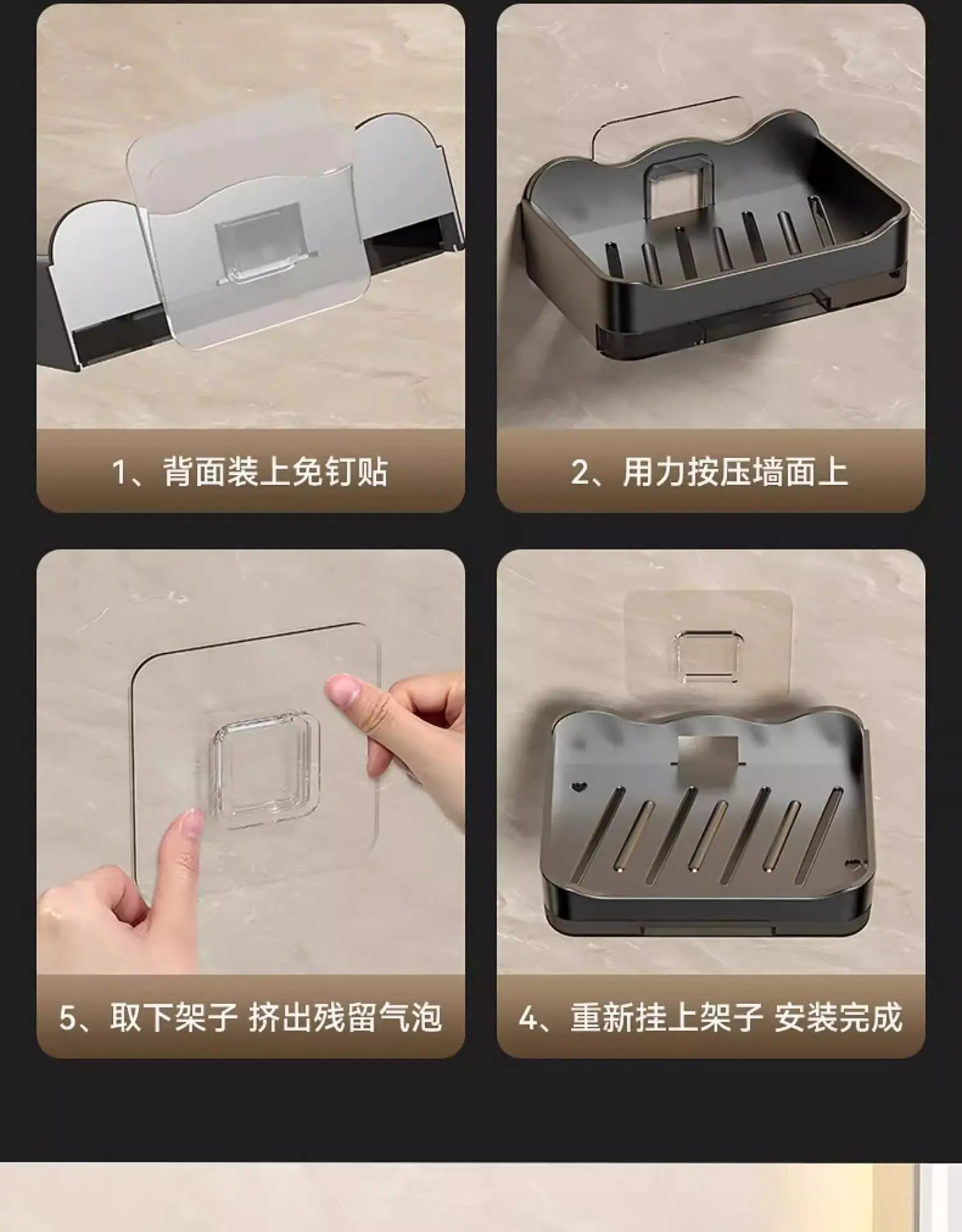 1、背面装上免钉贴

2、用力按压墙面上

5、取下架子 挤出残留气泡

4、重新挂上架子 安装完成