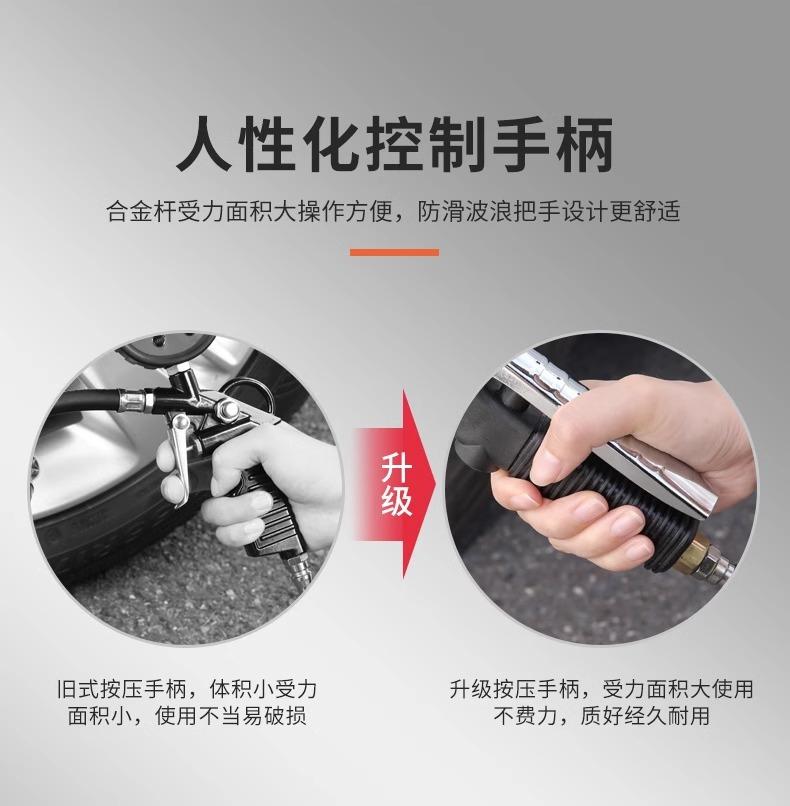 人性化控制手柄

合金杆受力面积大操作方便，防滑波浪把手设计更舒适

升级

旧式按压手柄，体积小受力面积小，使用不当易破损

升级按压手柄，受力面积大使用不费力，质好经久耐用