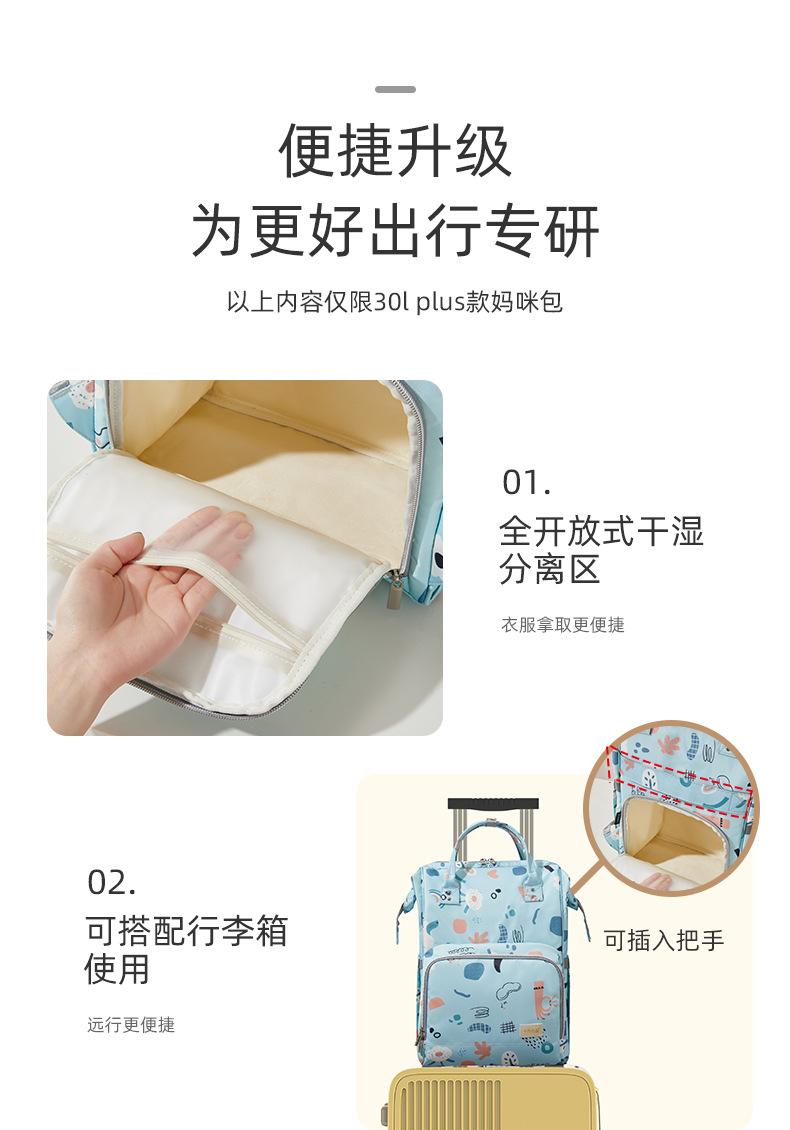 便捷升级
为更好出行专研

以上内容仅限30l plus款妈咪包

01.
全开放式干湿分离区

衣服拿取更便捷

02.
可搭配行李箱使用

远行更便捷

可插入把手