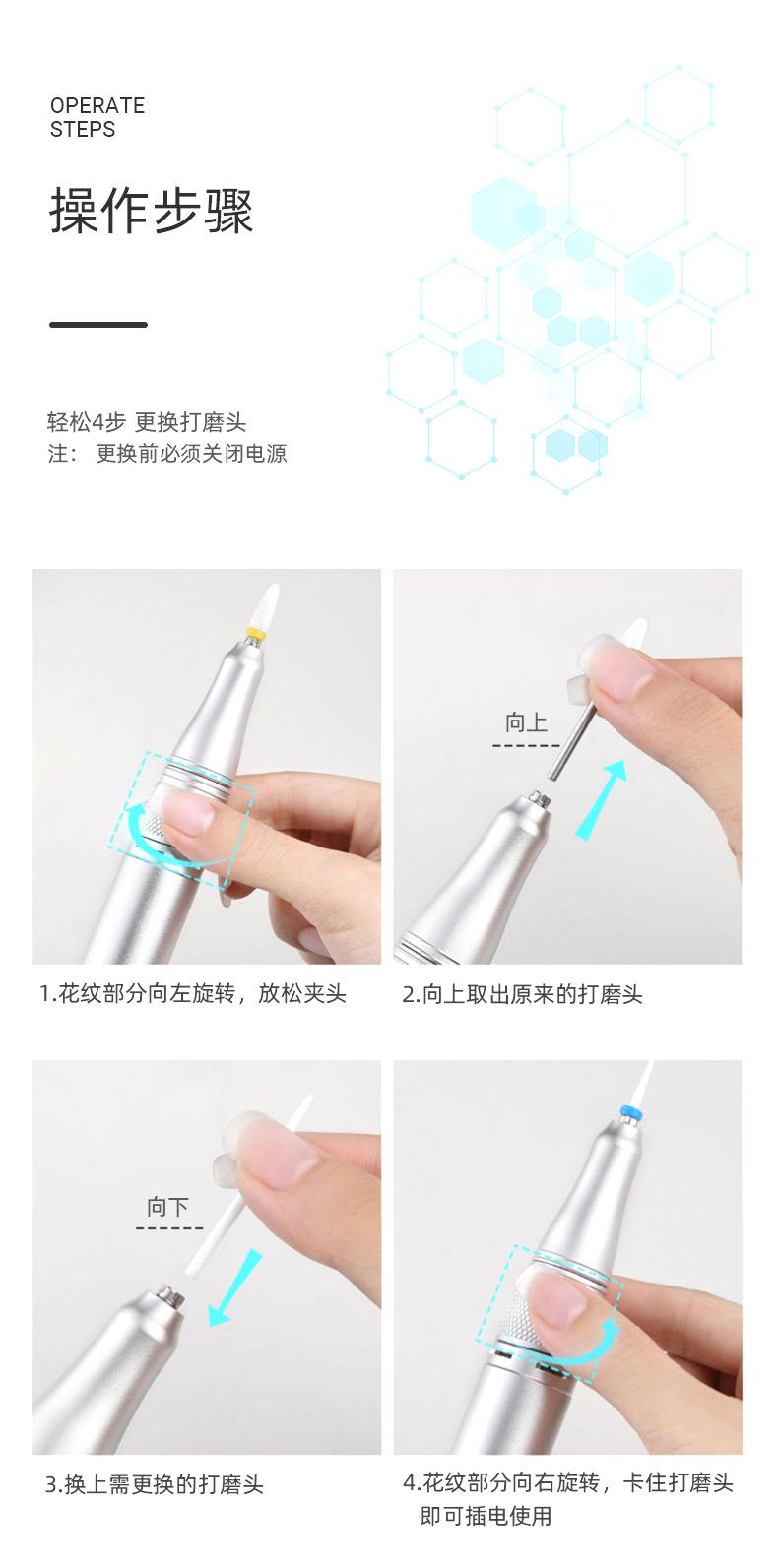 OPERATE
STEPS

操作步骤

轻松4步 更换打磨头
注： 更换前必须关闭电源

向上

1.花纹部分向左旋转，放松夹头

2.向上取出原来的打磨头

向下

3.换上需更换的打磨头

4.花纹部分向右旋转，卡住打磨头即可插电使用