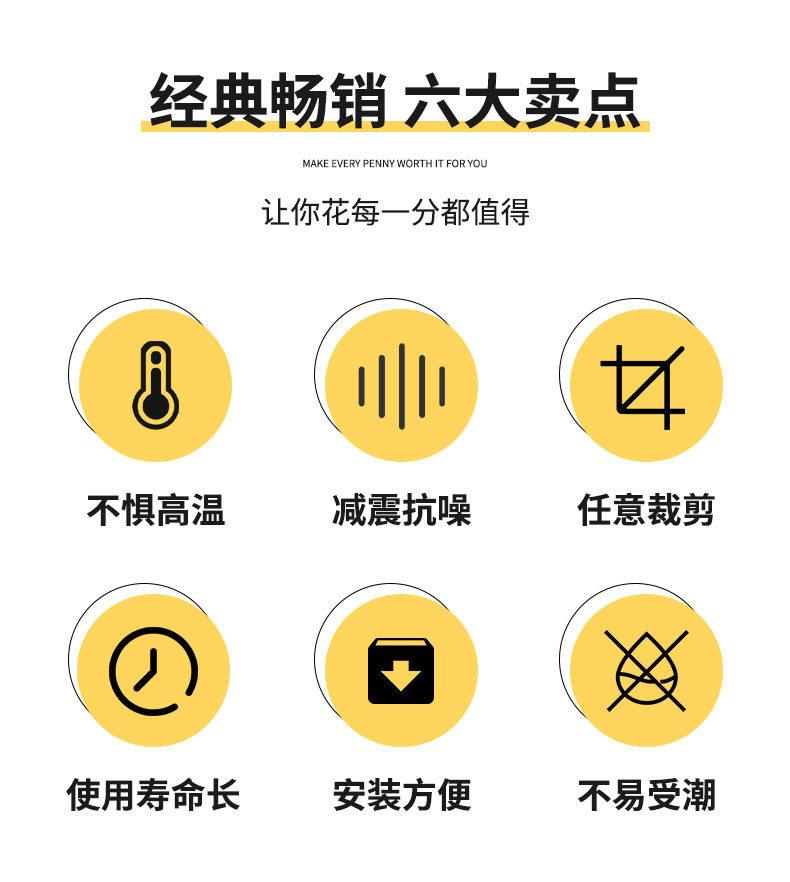 经典畅销 六大卖点

MAKE EVERY PENNY WORTH IT FOR YOU

让你花每一分都值得

不惧高温

减震抗噪

任意裁剪

使用寿命长

安装方便

不易受潮