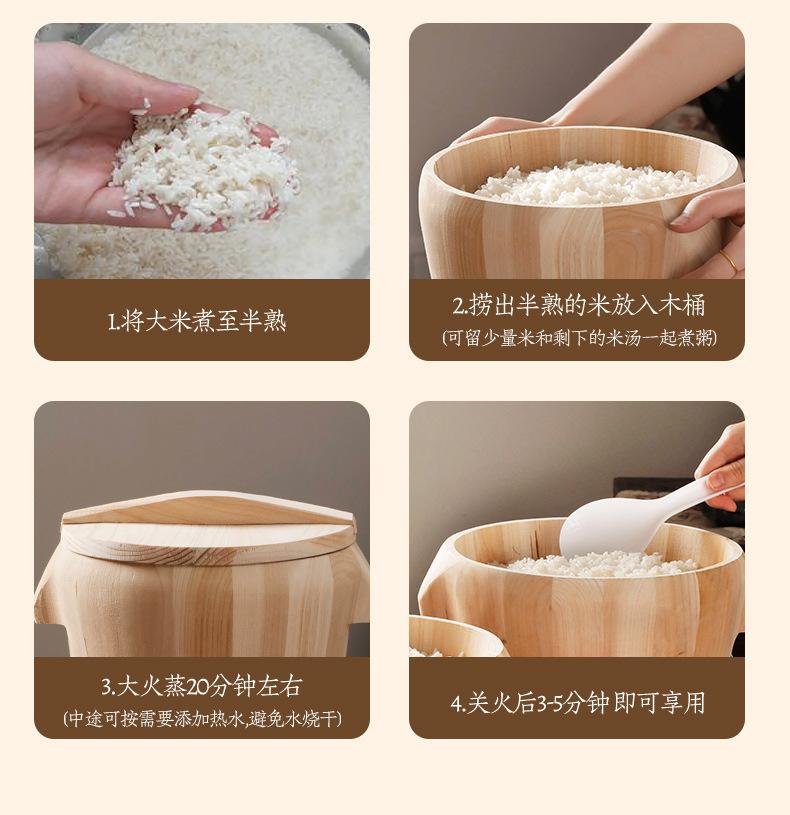 1.将大米煮至半熟

2.捞出半熟的米放入木桶
(可留少量米和剩下的米汤一起煮粥)

3.大火蒸20分钟左右
(中途可按需要添加热水,避免水烧干)

4.关火后3-5分钟即可享用