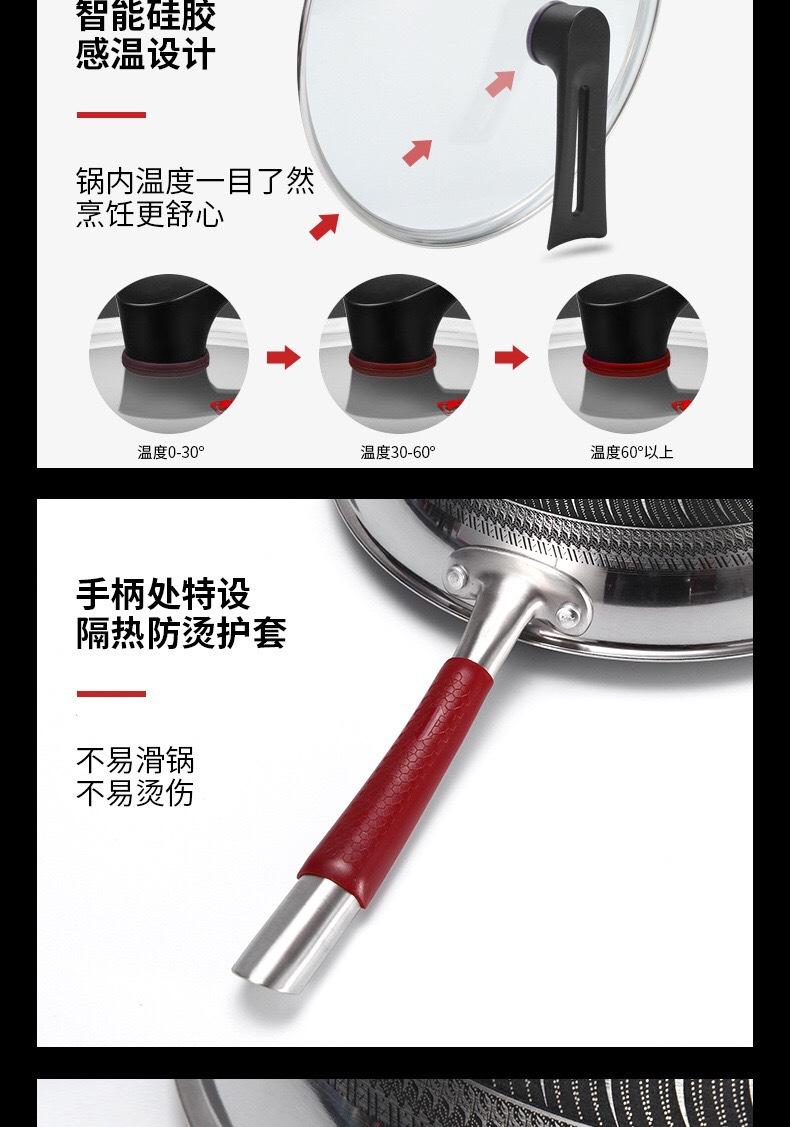 智能硅胶
感温设计

锅内温度一目了然
烹饪更舒心

温度0-30°

温度30-60°

温度60°以上

手柄处特设
隔热防烫护套

不易滑锅
不易烫伤