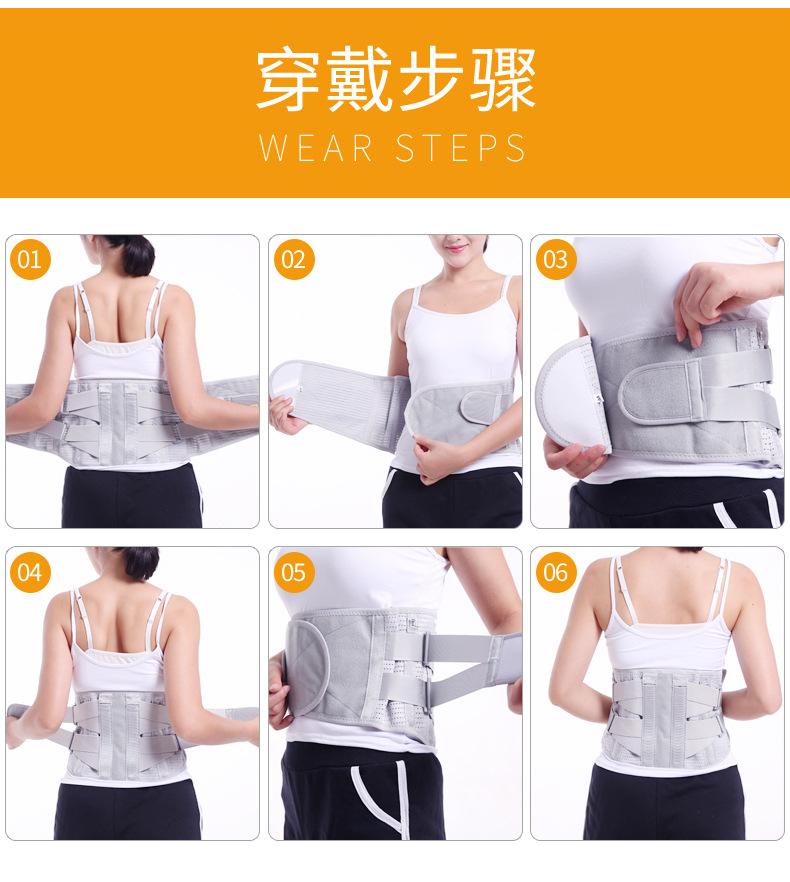 穿戴步骤
WEAR STEPS

01

02

03

04

05

06