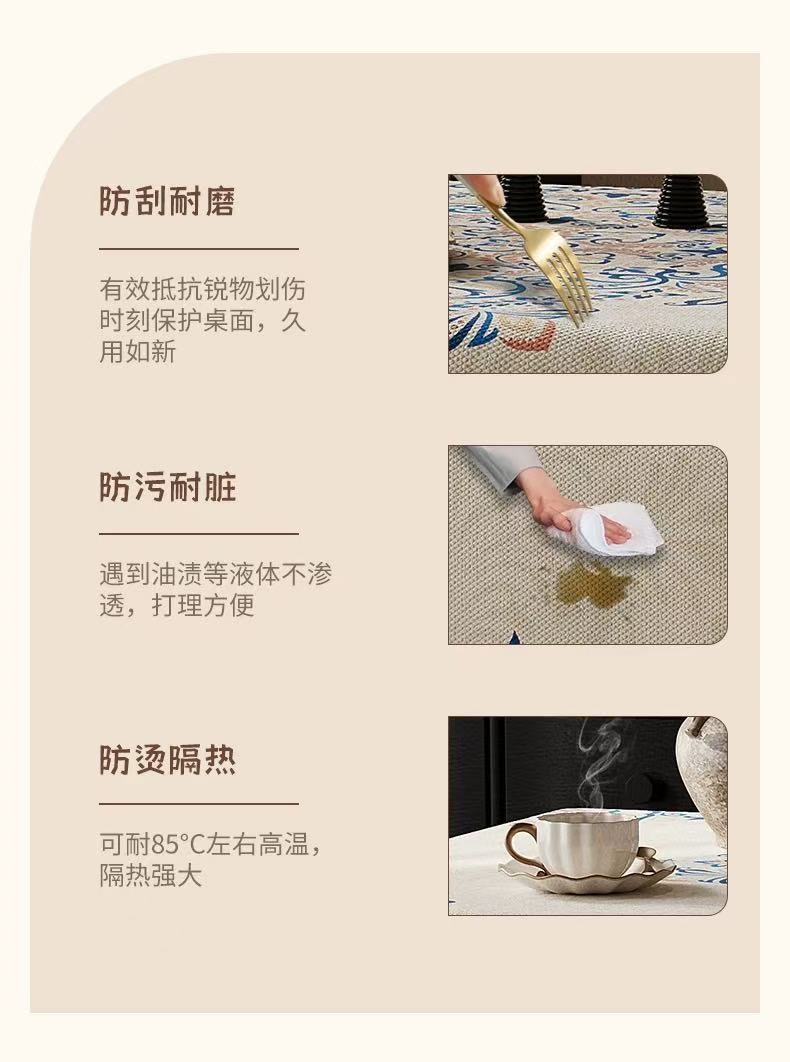 防刮耐磨

有效抵抗锐物划伤时刻保护桌面，久用如新

防污耐脏

遇到油渍等液体不渗透，打理方便

防烫隔热

可耐85°C左右高温，隔热强大