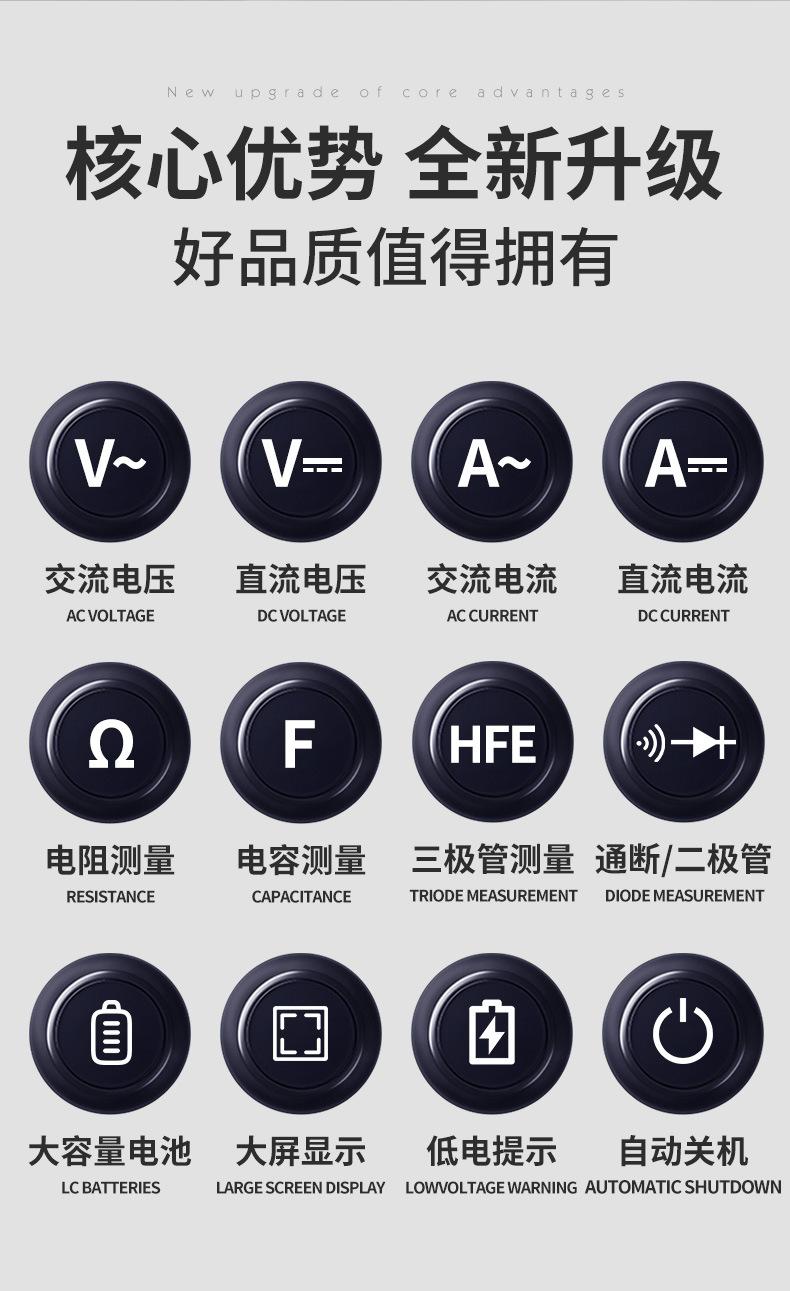 New upgrade of core advantages

核心优势 全新升级

好品质值得拥有

V~

交流电压
AC VOLTAGE

V⎓

直流电压
DC VOLTAGE

A~

交流电流
AC CURRENT

A⎓

直流电流
DC CURRENT

Ω

电阻测量
RESISTANCE

F

电容测量
CAPACITANCE

HFE

三极管测量
TRIODE MEASUREMENT

通断/二极管
DIODE MEASUREMENT

大容量电池
LC BATTERIES

大屏显示
LARGE SCREEN DISPLAY

低电提示
LOWVOLTAGE WARNING

自动关机
AUTOMATIC SHUTDOWN