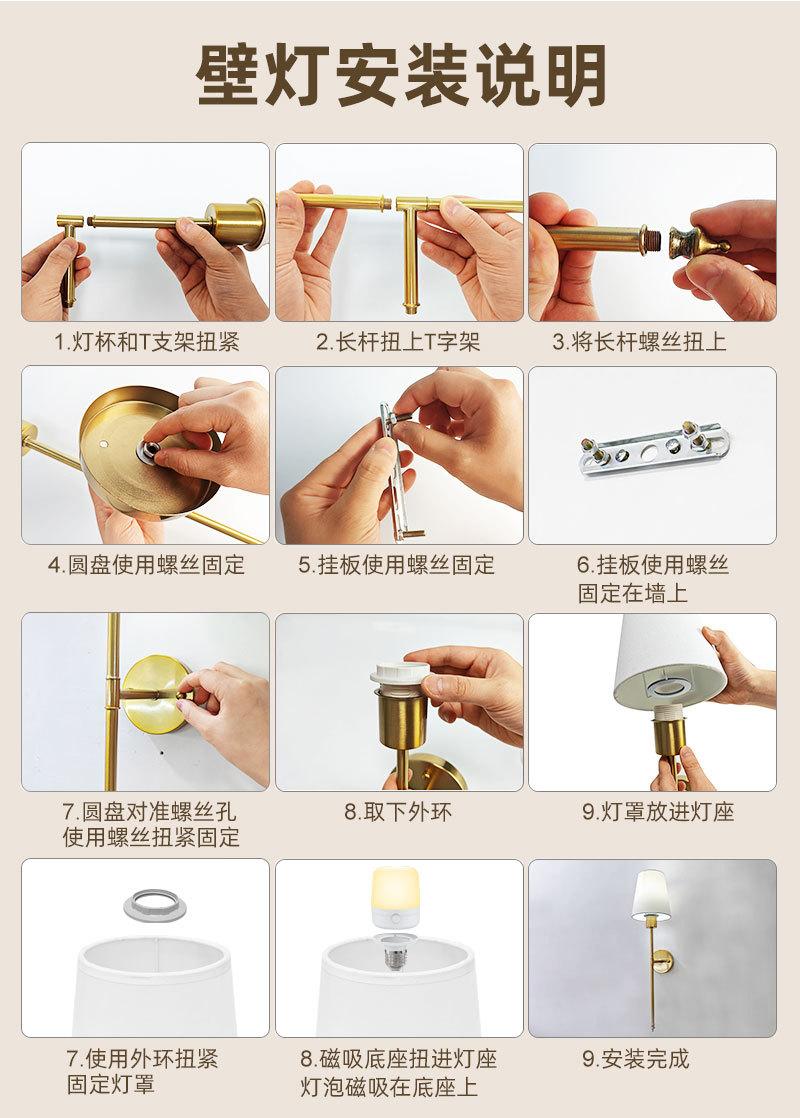 壁灯安装说明

1.灯杯和T支架扭紧

2.长杆扭上T字架

3.将长杆螺丝扭上

4.圆盘使用螺丝固定

5.挂板使用螺丝固定

6.挂板使用螺丝固定在墙上

7.圆盘对准螺丝孔使用螺丝扭紧固定

8.取下外环

9.灯罩放进灯座

7.使用外环扭紧固定灯罩

8.磁吸底座扭进灯座灯泡磁吸在底座上

9.安装完成