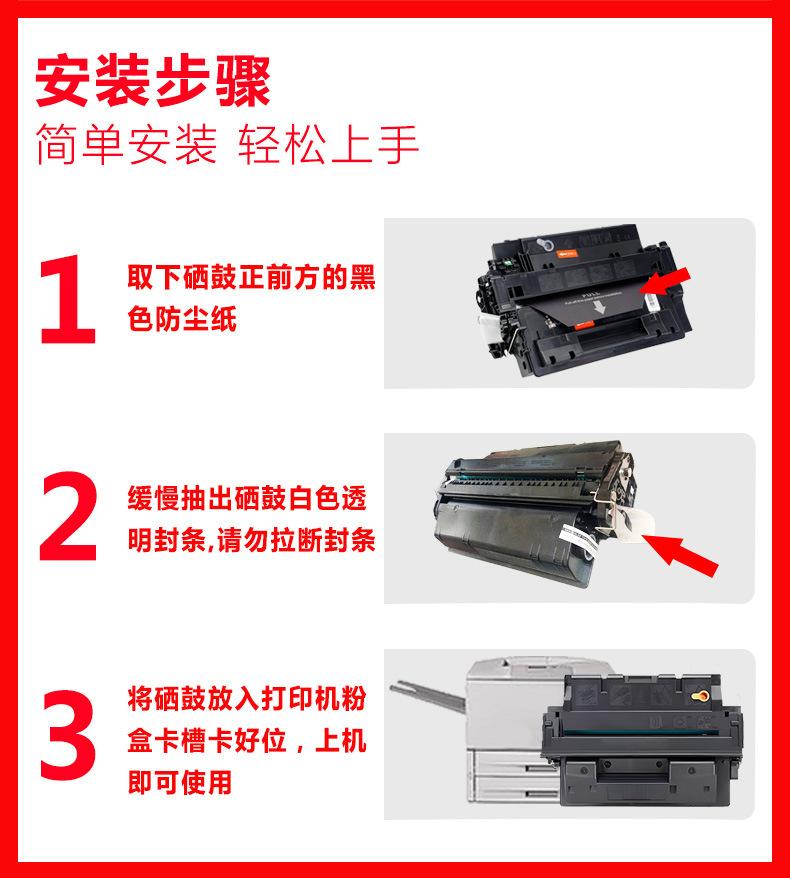 安装步骤
简单安装 轻松上手

1
取下硒鼓正前方的黑色防尘纸

PULL

2
缓慢抽出硒鼓白色透明封条,请勿拉断封条

3
将硒鼓放入打印机粉盒卡槽卡好位，上机即可使用