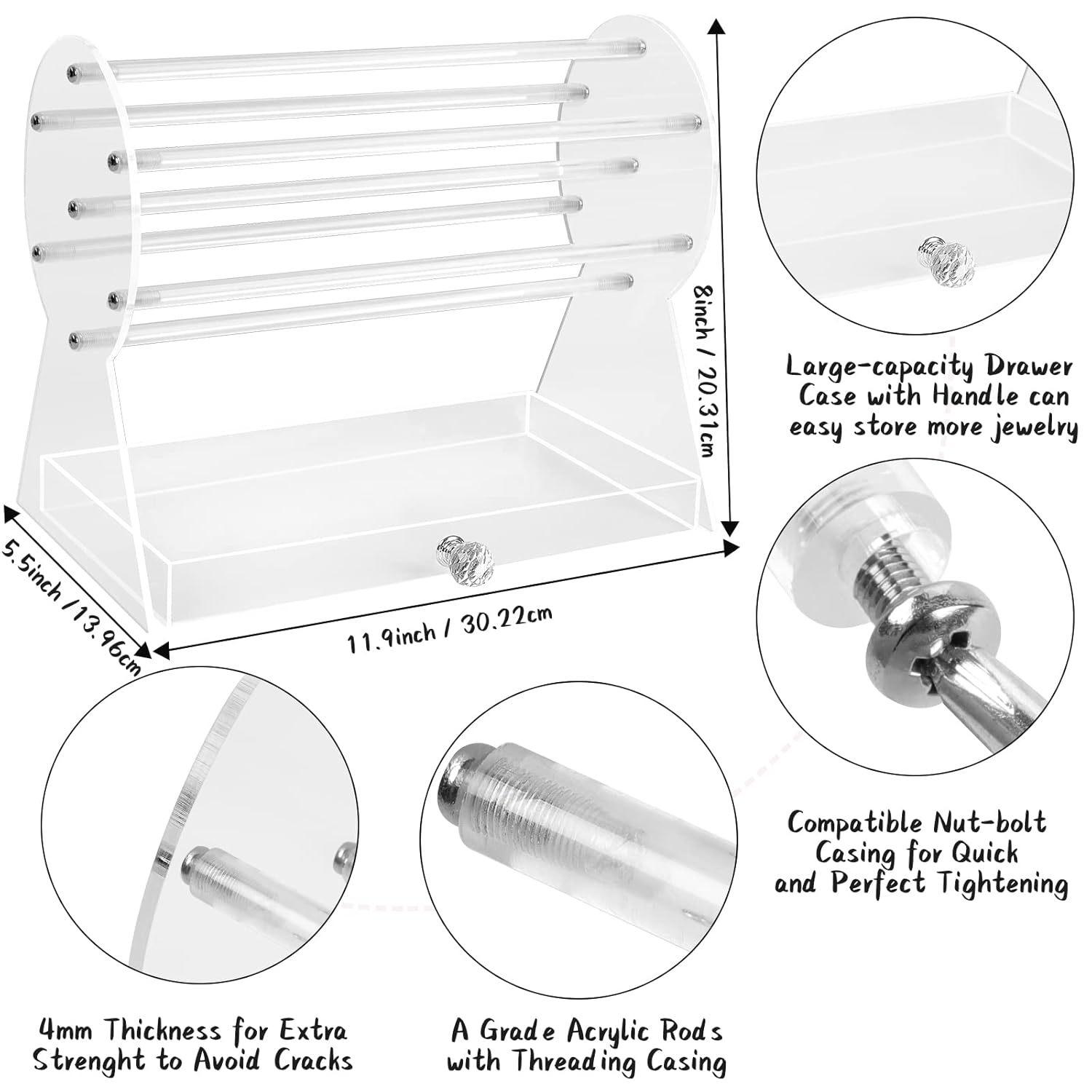 8inch / 20.31cm

5.5inch / 13.96cm

11.9inch / 30.22cm

Large-capacity Drawer Case with Handle can easy store more jewelry

Compatible Nut-bolt Casing for Quick and Perfect Tightening

4mm Thickness for Extra Strenght to Avoid Cracks

A Grade Acrylic Rods with Threading Casing