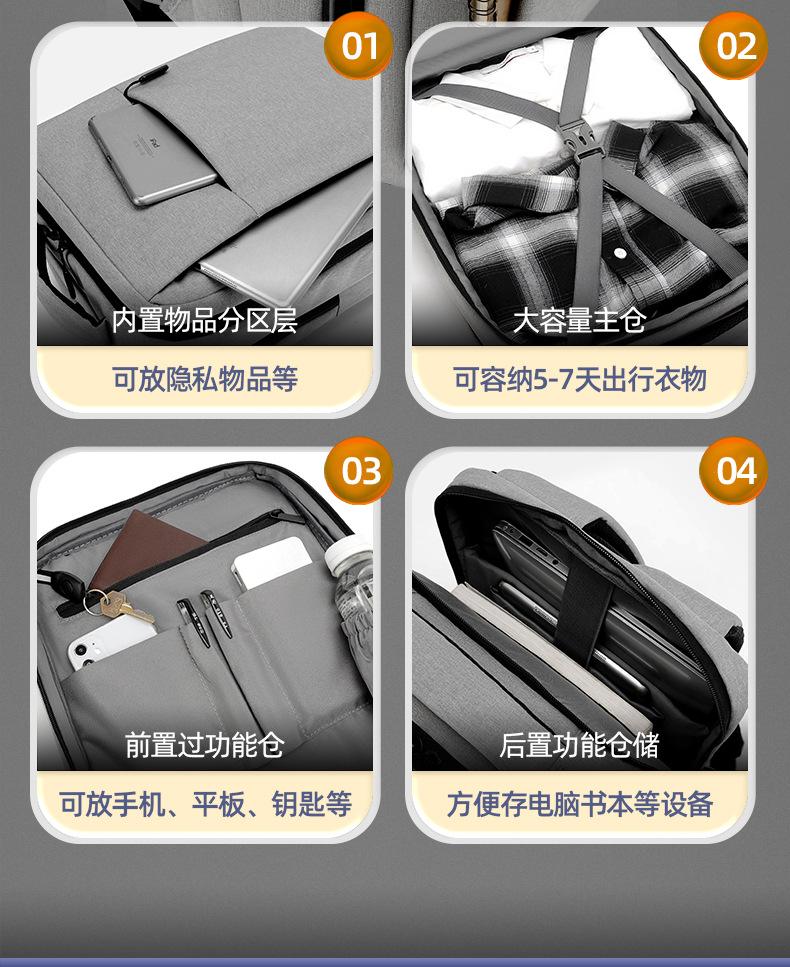 01
内置物品分区层
可放隐私物品等

02
大容量主仓
可容纳5-7天出行衣物

03
前置过功能仓
可放手机、平板、钥匙等

04
后置功能仓储
方便存电脑书本等设备