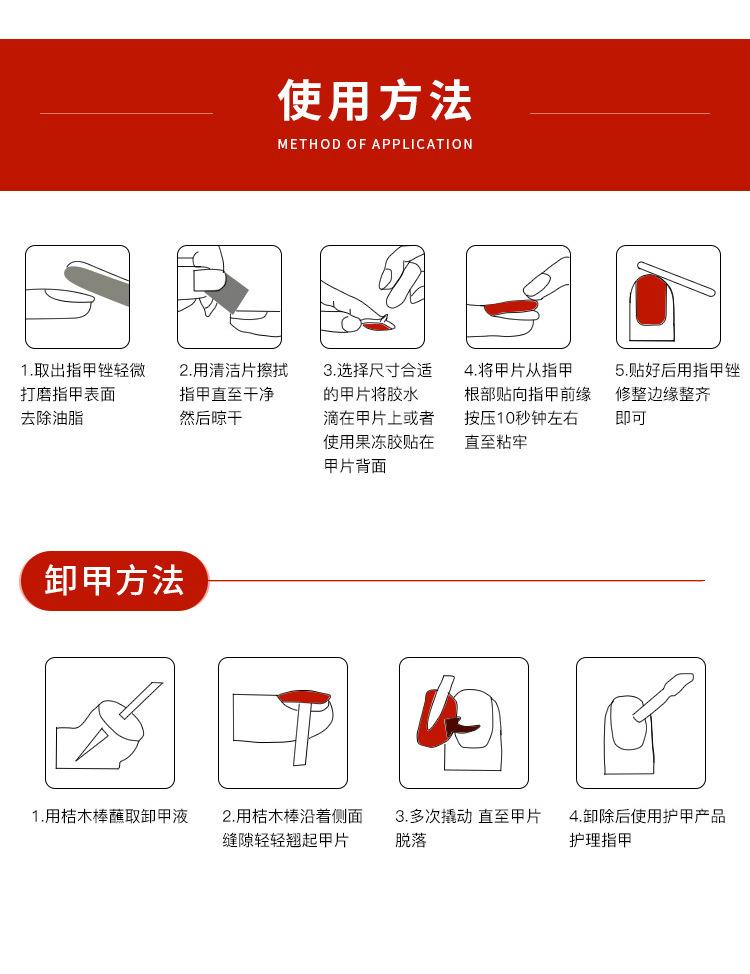 使用方法

METHOD OF APPLICATION

1.取出指甲锉轻微打磨指甲表面去除油脂

2.用清洁片擦拭指甲直至干净然后晾干

3.选择尺寸合适的甲片将胶水滴在甲片上或者使用果冻胶贴在甲片背面

4.将甲片从指甲根部贴向指甲前缘按压10秒钟左右直至粘牢

5.贴好后用指甲锉修整边缘整齐即可

卸甲方法

1.用桔木棒蘸取卸甲液

2.用桔木棒沿着侧面缝隙轻轻翘起甲片

3.多次撬动 直至甲片脱落

4.卸除后使用护甲产品护理指甲