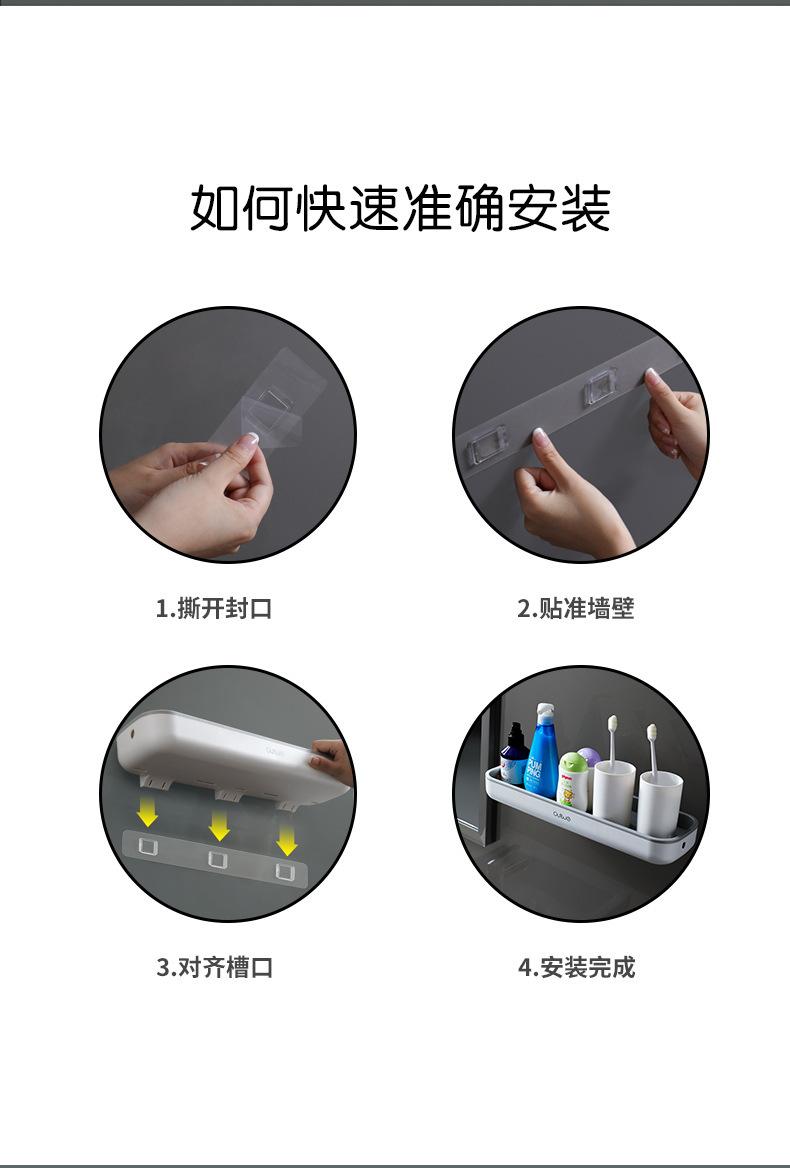 如何快速准确安装

1.撕开封口

2.贴准墙壁

3.对齐槽口

4.安装完成