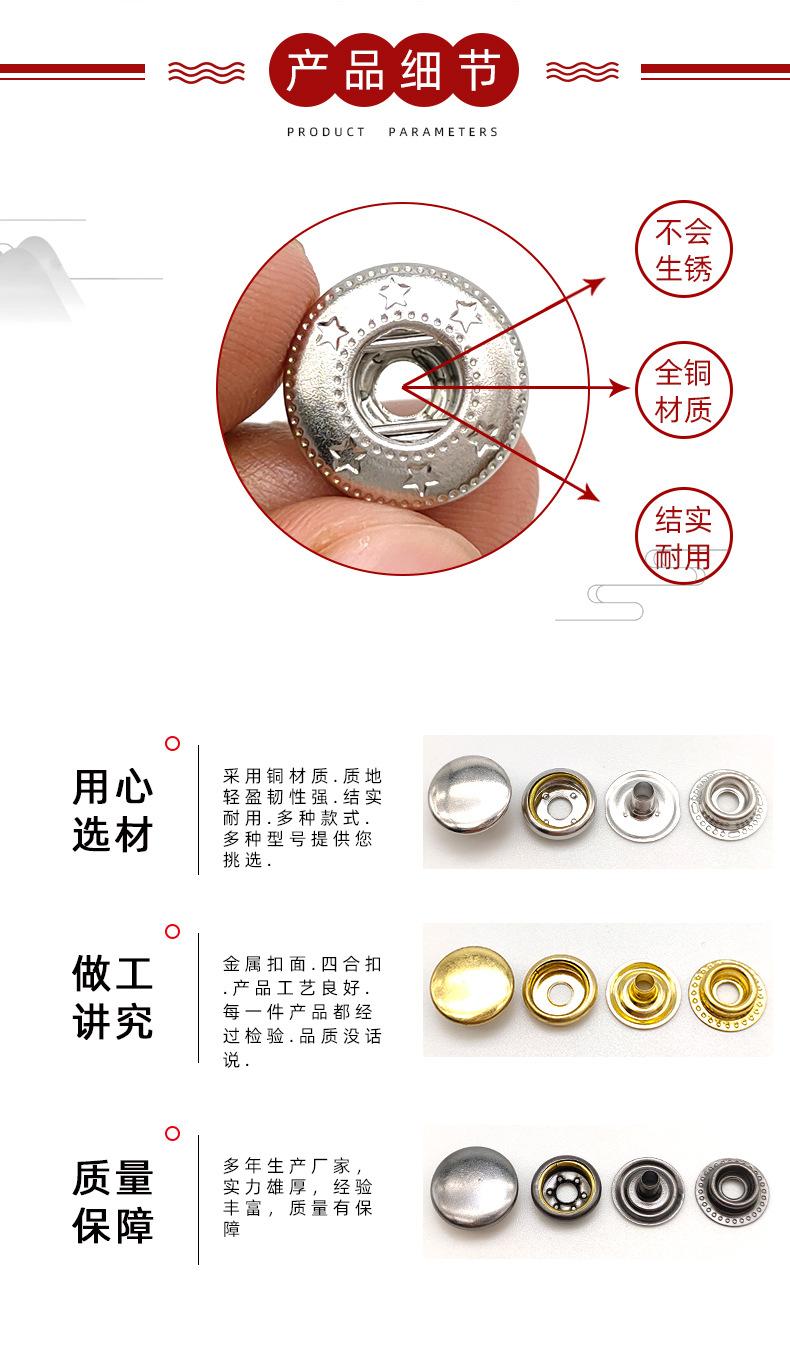 产品细节

PRODUCT PARAMETERS

不会生锈

全铜材质

结实耐用

用心选材

采用铜材质.质地轻盈韧性强.结实耐用.多种款式.多种型号提供您挑选.

做工讲究

金属扣面.四合扣.产品工艺良好.每一件产品都经过检验.品质没话说.

质量保障

多年生产厂家，实力雄厚，经验丰富，质量有保障