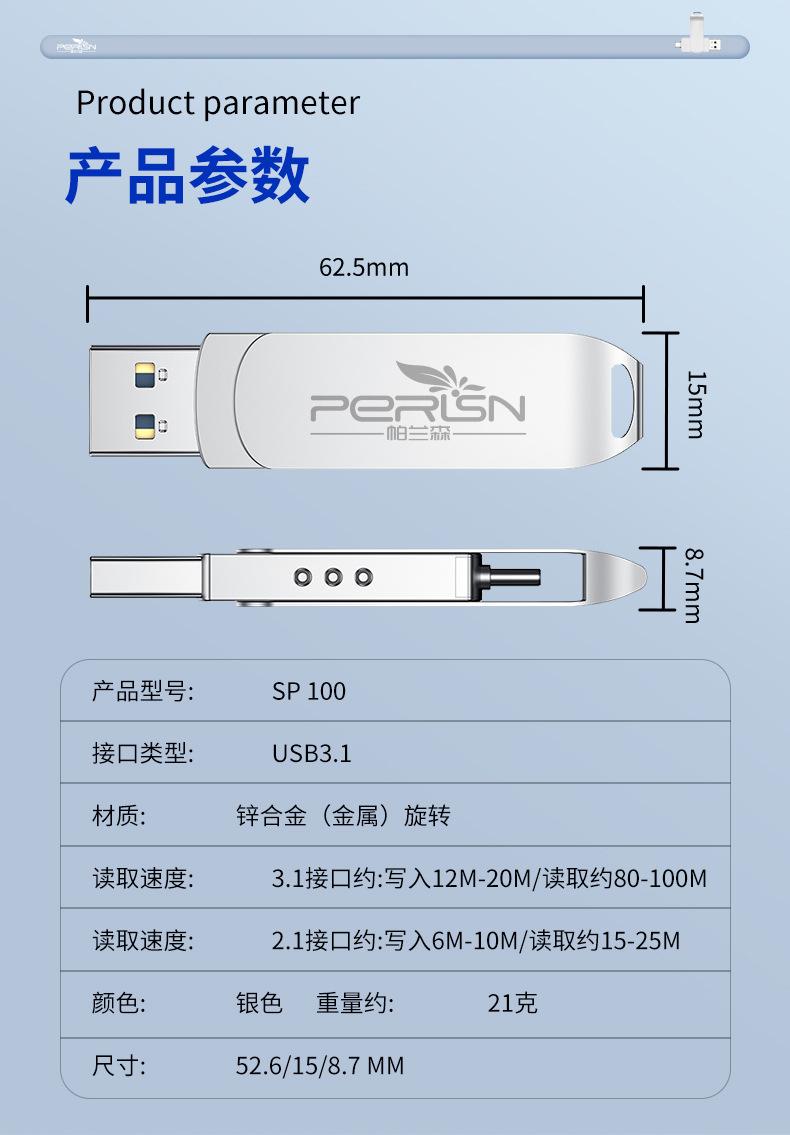 PERLSN

Product parameter

产品参数

62.5mm

PERLSN
帕兰森

15mm

8.7mm

| 产品型号: | SP 100 |
|---|---|
| 接口类型: | USB3.1 |
| 材质: | 锌合金（金属）旋转 |
| 读取速度: | 3.1接口约:写入12M-20M/读取约80-100M |
| 读取速度: | 2.1接口约:写入6M-10M/读取约15-25M |
| 颜色: | 银色 重量约: 21克 |
| 尺寸: | 52.6/15/8.7 MM |