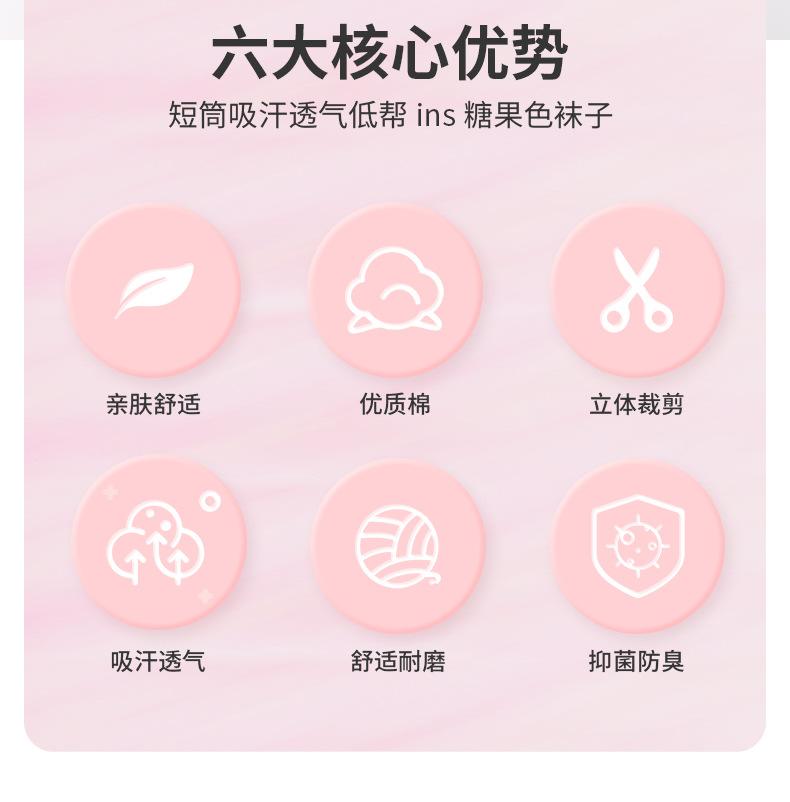 六大核心优势

短筒吸汗透气低帮ins糖果色袜子

亲肤舒适 优质棉 立体裁剪

吸汗透气 舒适耐磨 抑菌防臭