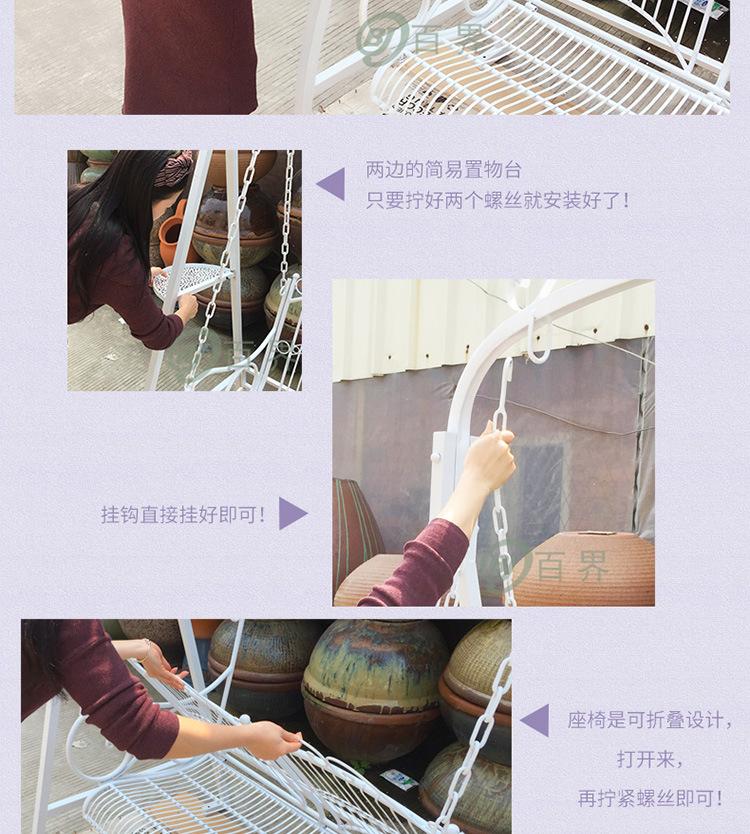 百界

两边的简易置物台
只要拧好两个螺丝就安装好了！

挂钩直接挂好即可！

百界

座椅是可折叠设计，
打开来，
再拧紧螺丝即可！