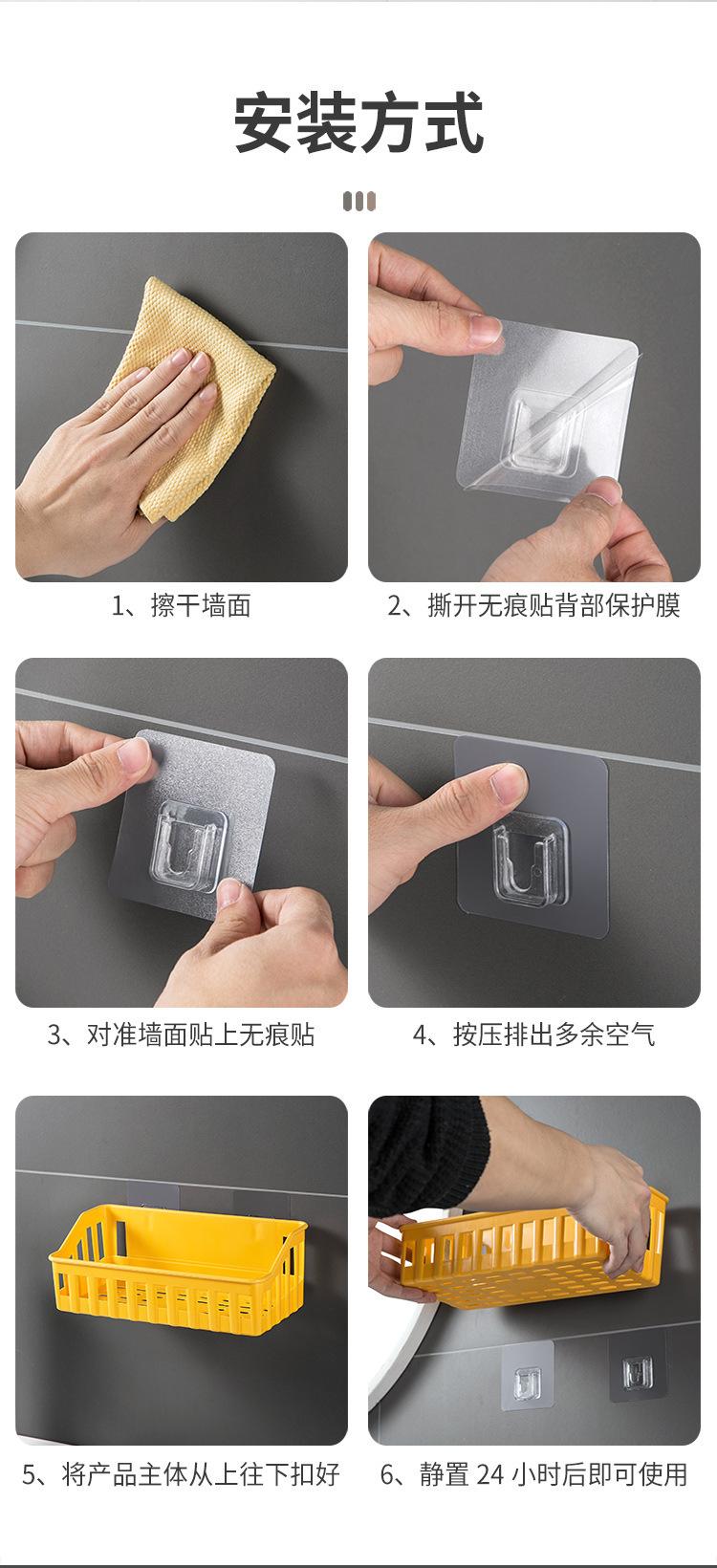 安装方式

1、擦干墙面

2、撕开无痕贴背部保护膜

3、对准墙面贴上无痕贴

4、按压排出多余空气

5、将产品主体从上往下扣好

6、静置 24 小时后即可使用