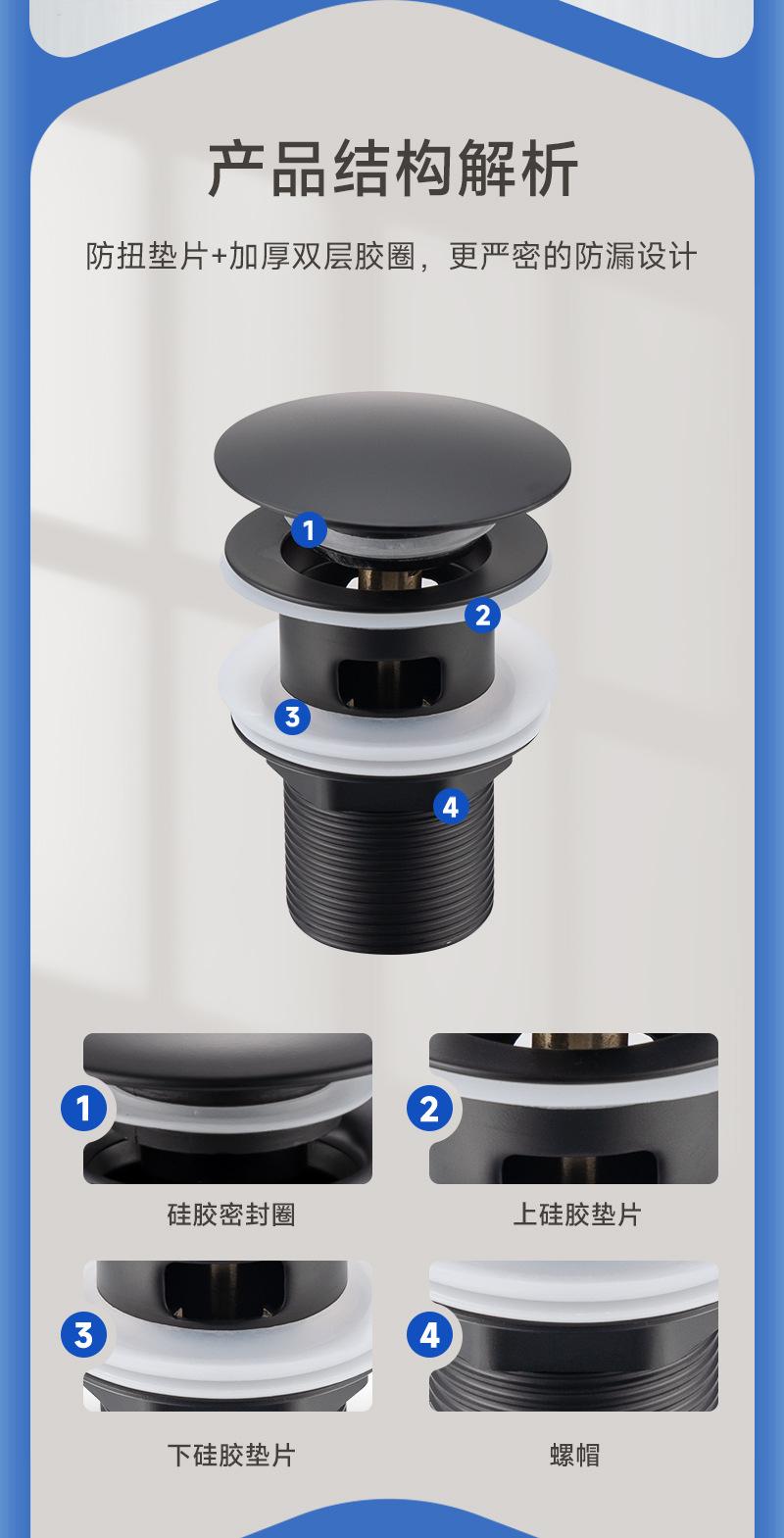 产品结构解析

防扭垫片+加厚双层胶圈，更严密的防漏设计

1

2

3

4

1

硅胶密封圈

2

上硅胶垫片

3

下硅胶垫片

4

螺帽