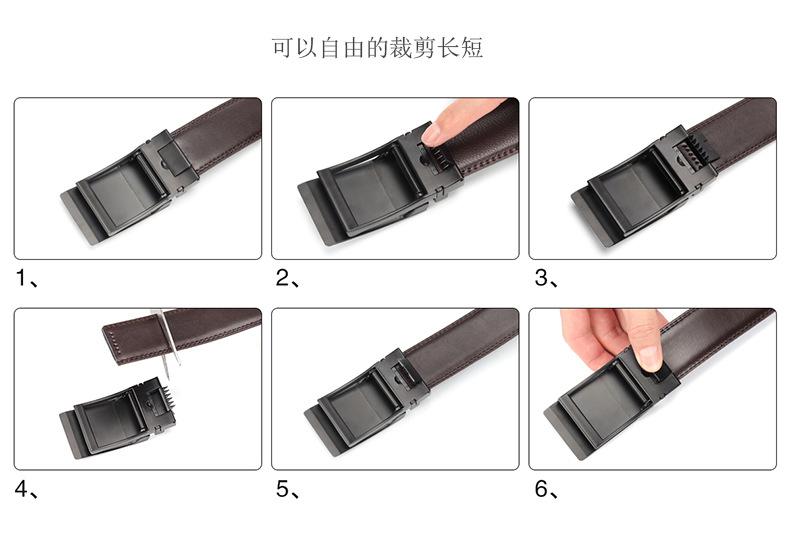 可以自由的裁剪长短

1、

2、

3、

4、

5、

6、