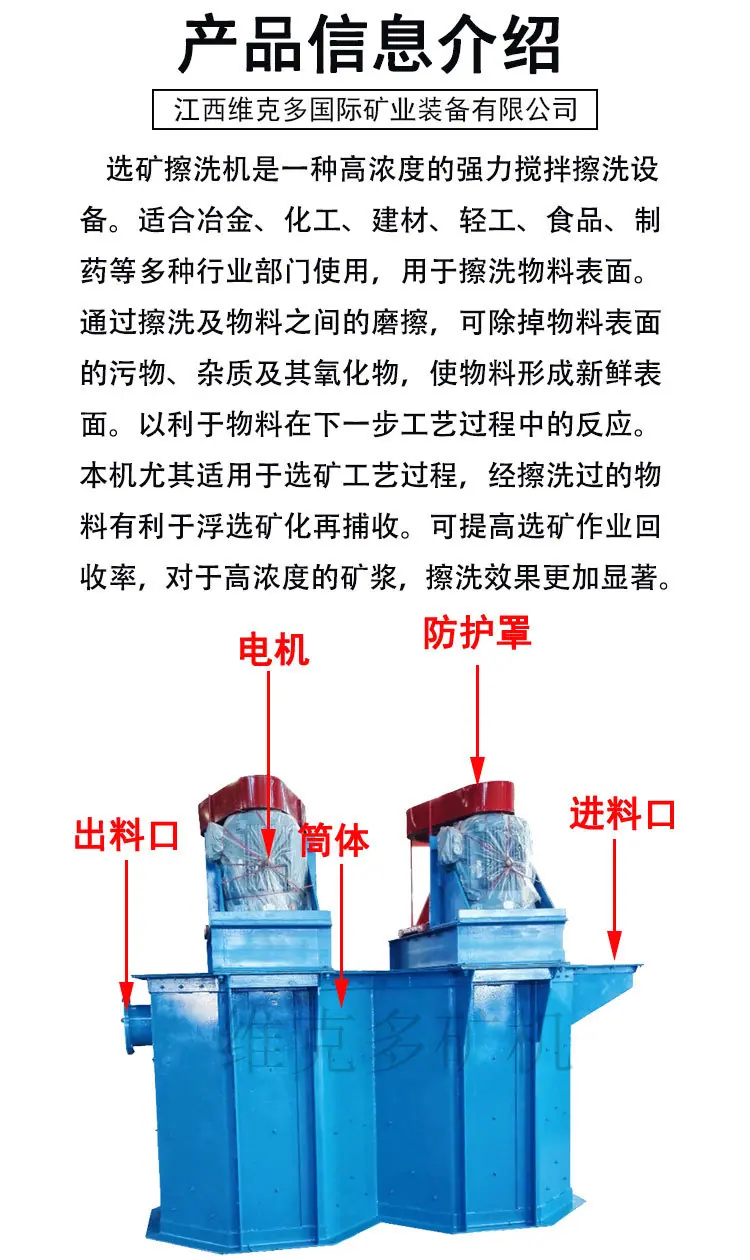 产品信息介绍

江西维克多国际矿业装备有限公司

选矿擦洗机是一种高浓度的强力搅拌擦洗设备。适合冶金、化工、建材、轻工、食品、制药等多种行业部门使用，用于擦洗物料表面。通过擦洗及物料之间的磨擦，可除掉物料表面的污物、杂质及其氧化物，使物料形成新鲜表面。以利于物料在下一步工艺过程中的反应。本机尤其适用于选矿工艺过程，经擦洗过的物料有利于浮选矿化再捕收。可提高选矿作业回收率，对于高浓度的矿浆，擦洗效果更加显著。

电机

防护罩

出料口

筒体

进料口

维克多矿机