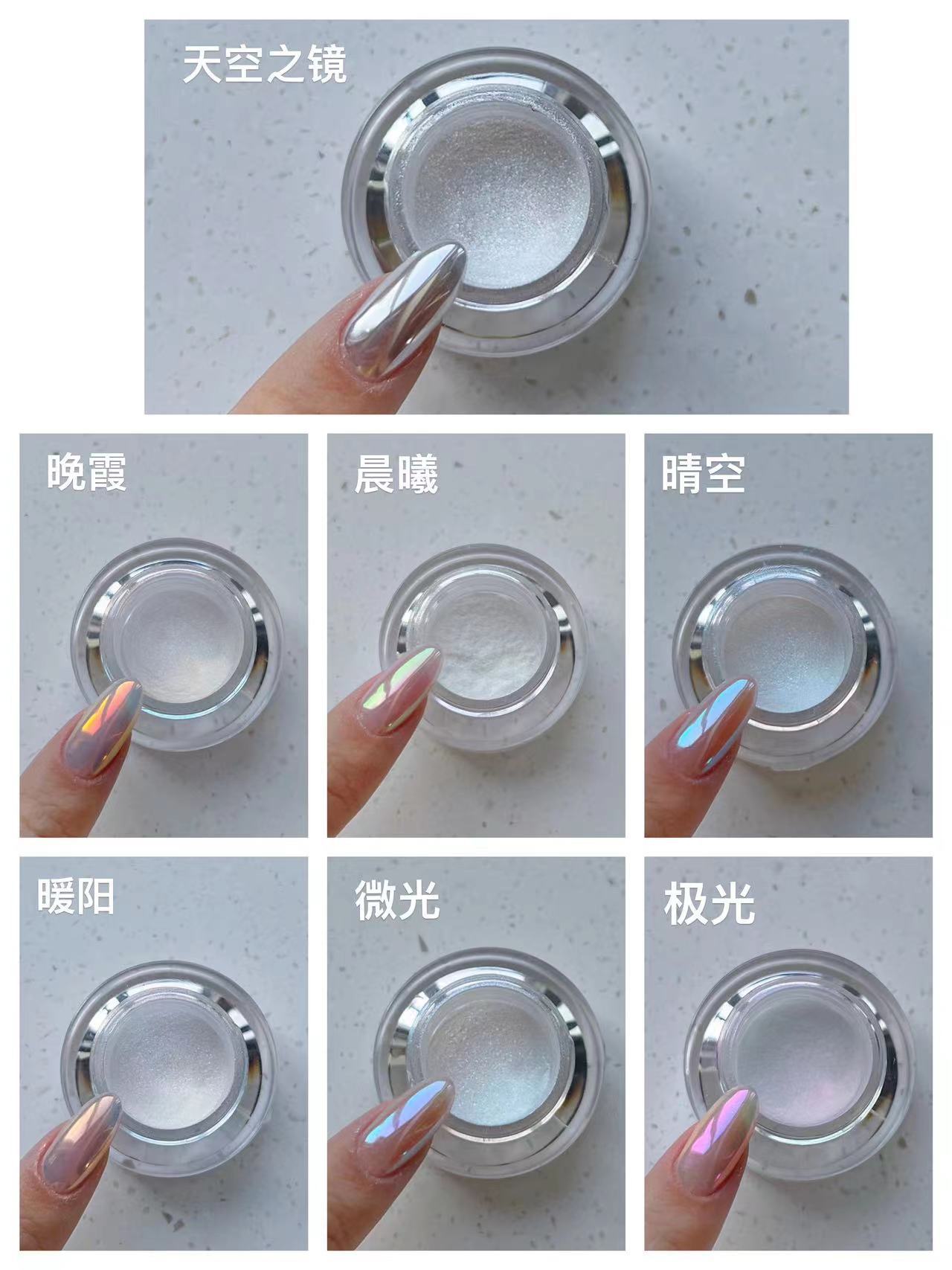 天空之镜

晚霞

晨曦

晴空

暖阳

微光

极光