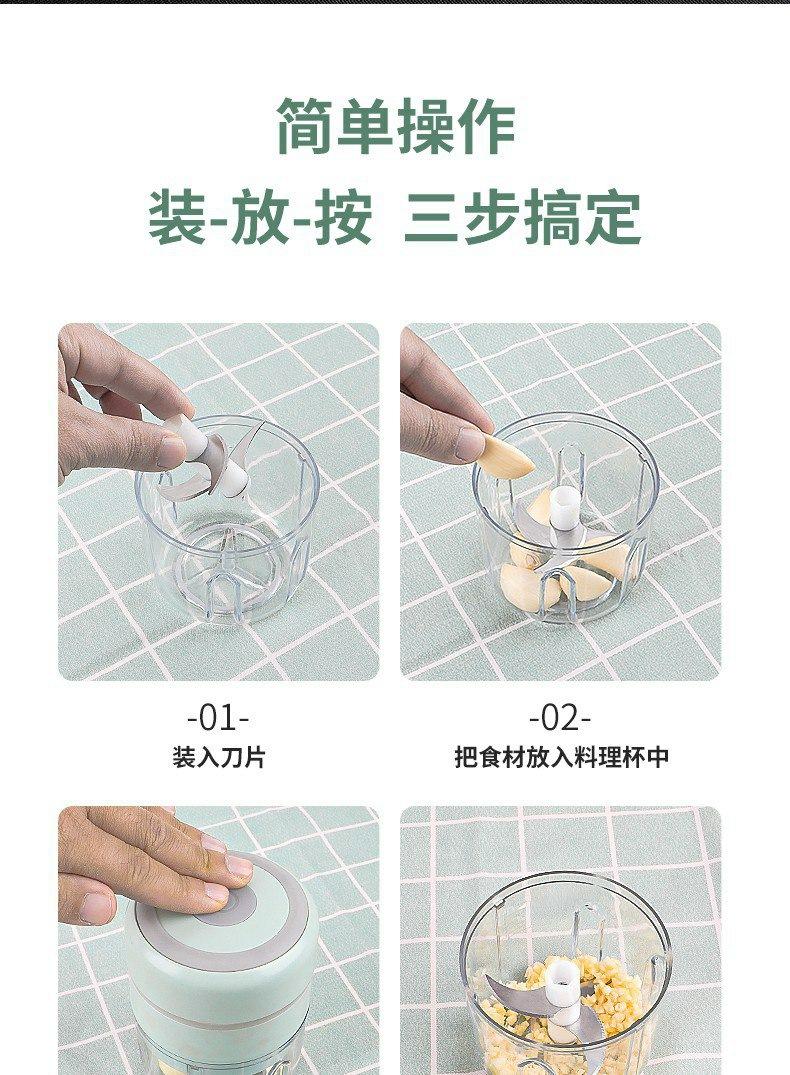 简单操作
装-放-按 三步搞定

-01-
装入刀片

-02-
把食材放入料理杯中