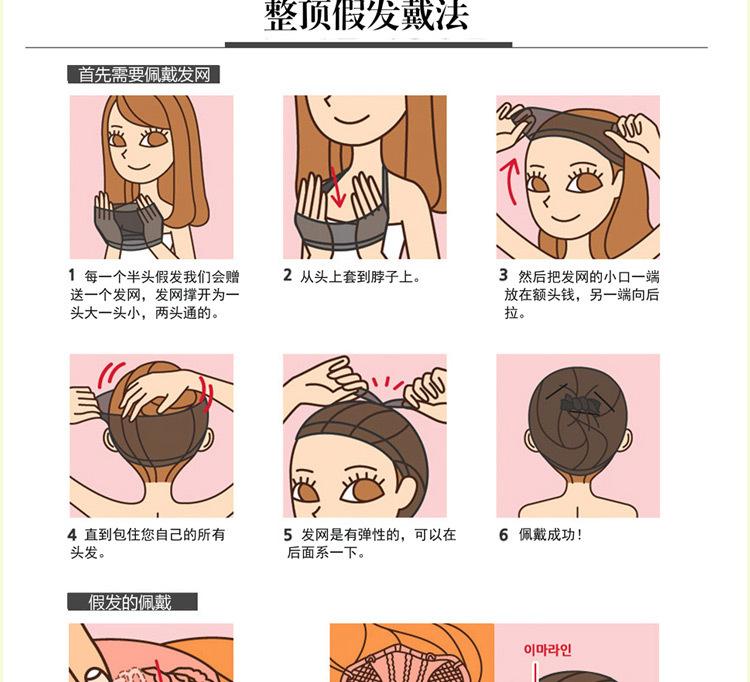 整顶假发戴法

首先需要佩戴发网

1 每一个半头假发我们会赠送一个发网，发网撑开为一头大一头小，两头通的。

2 从头上套到脖子上。

3 然后把发网的小口一端放在额头钱，另一端向后拉。

4 直到包住您自己的所有头发。

5 发网是有弹性的，可以在后面系一下。

6 佩戴成功！

假发的佩戴

이마라인