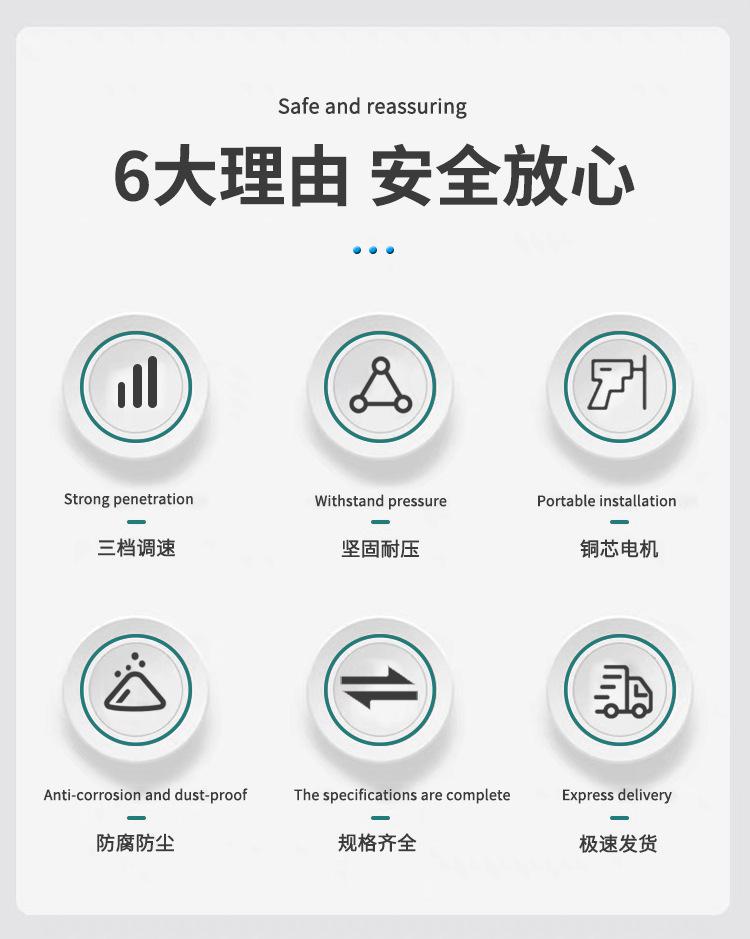 Safe and reassuring

6大理由 安全放心

Strong penetration

三档调速

Withstand pressure

坚固耐压

Portable installation

铜芯电机

Anti-corrosion and dust-proof

防腐防尘

The specifications are complete

规格齐全

Express delivery

极速发货