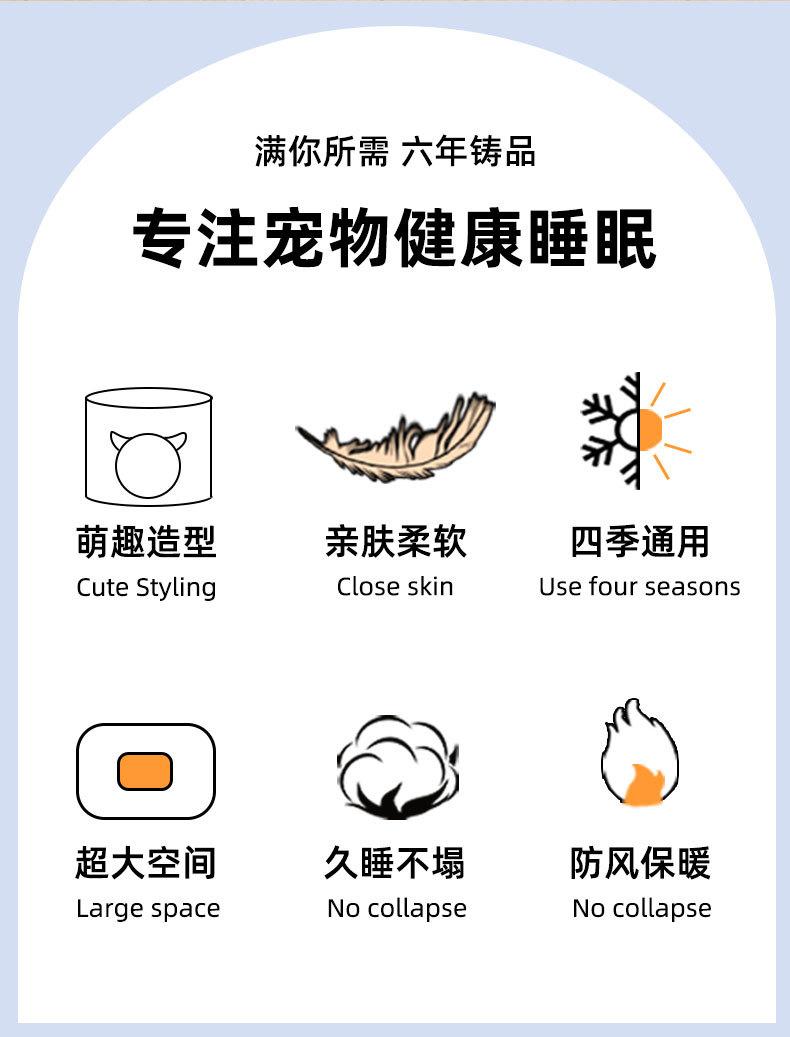 满你所需 六年铸品

专注宠物健康睡眠

萌趣造型
Cute Styling

亲肤柔软
Close skin

四季通用
Use four seasons

超大空间
Large space

久睡不塌
No collapse

防风保暖
No collapse