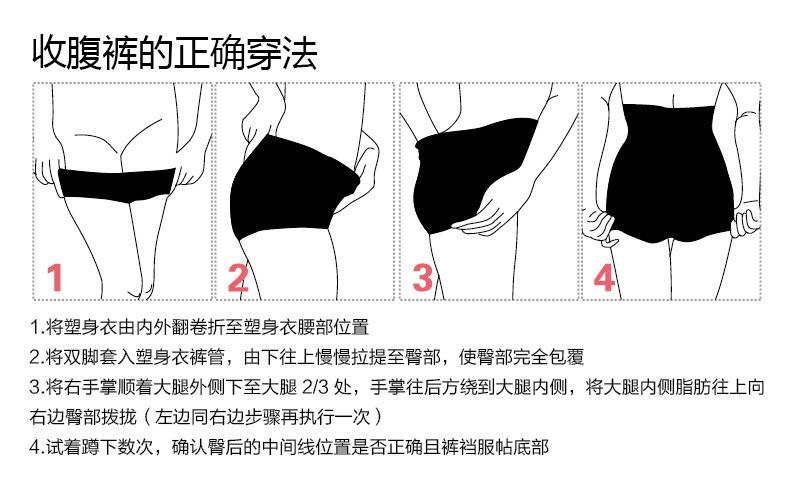 收腹裤的正确穿法

1

2

3

4

1.将塑身衣由内外翻卷折至塑身衣腰部位置

2.将双脚套入塑身衣裤管，由下往上慢慢拉提至臀部，使臀部完全包覆

3.将右手掌顺着大腿外侧下至大腿 2/3 处，手掌往后方绕到大腿内侧，将大腿内侧脂肪往上向右边臀部拨拢（左边同右边步骤再执行一次）

4.试着蹲下数次，确认臀后的中间线位置是否正确且裤裆服帖底部