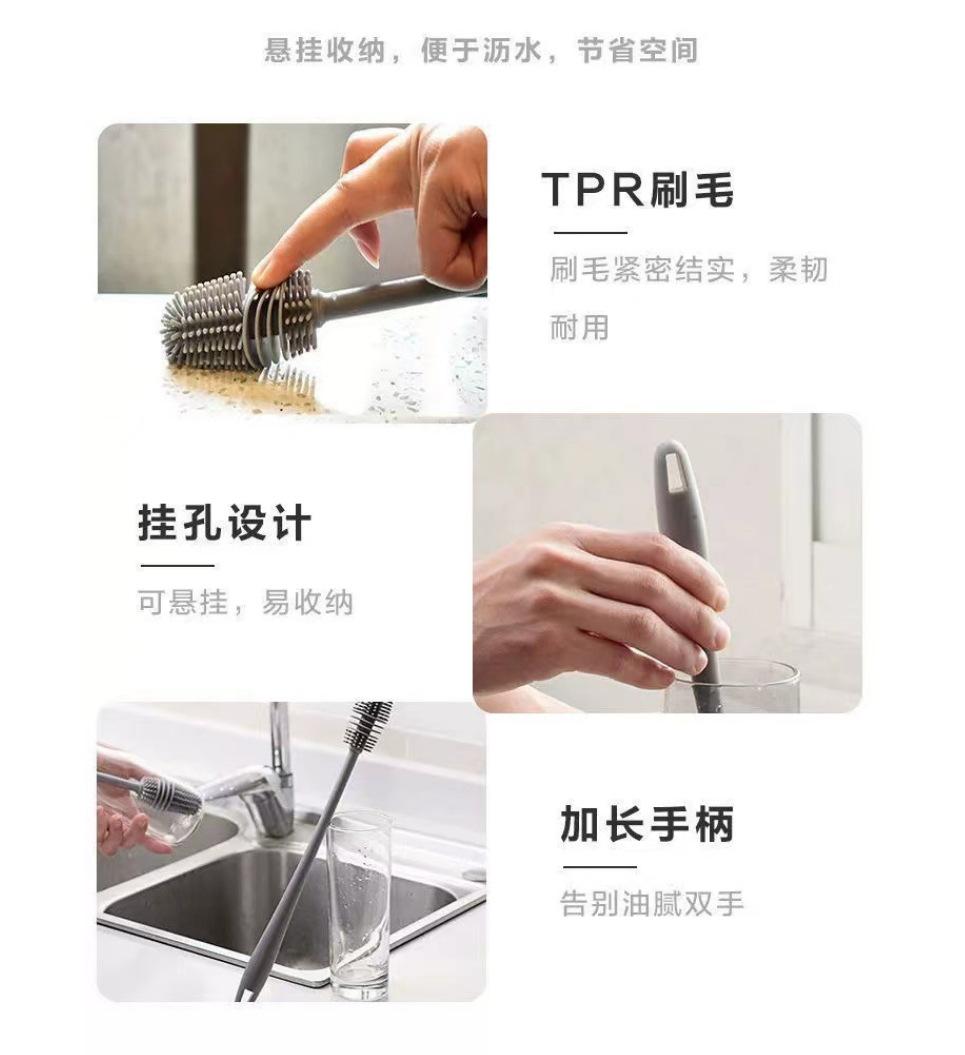 悬挂收纳，便于沥水，节省空间

TPR刷毛

刷毛紧密结实，柔韧耐用

挂孔设计

可悬挂，易收纳

加长手柄

告别油腻双手