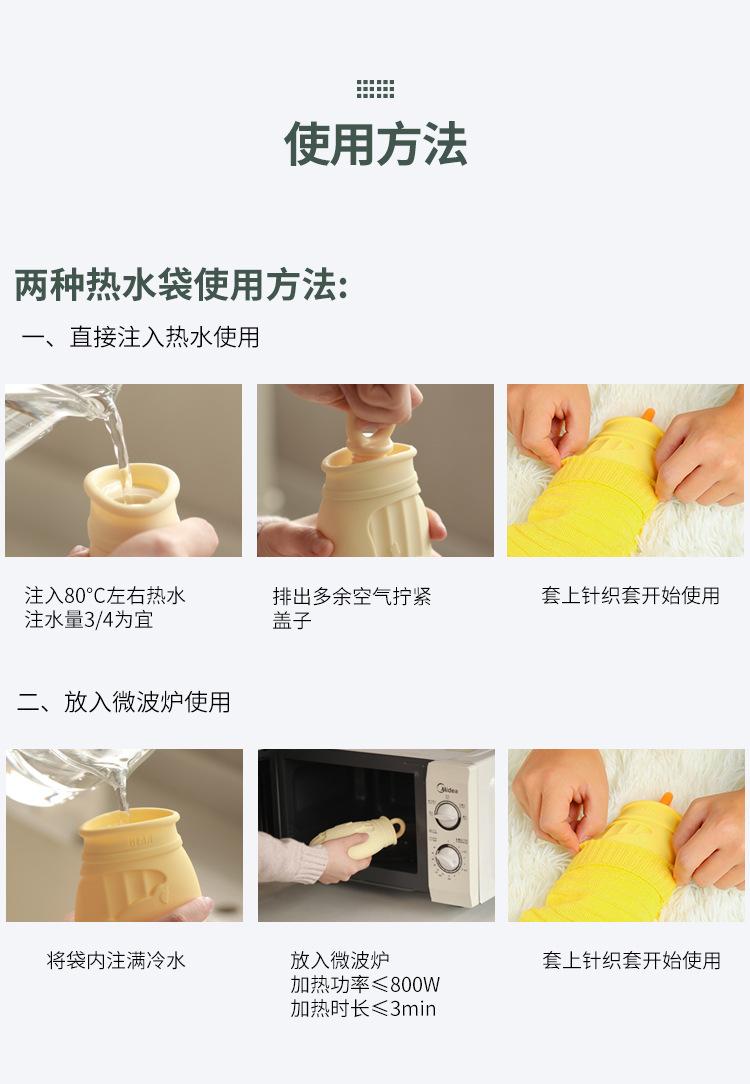 使用方法

两种热水袋使用方法:

一、直接注入热水使用

注入80°C左右热水
注水量3/4为宜

排出多余空气拧紧盖子

套上针织套开始使用

二、放入微波炉使用

将袋内注满冷水

Midea

放入微波炉
加热功率≤800W
加热时长≤3min

套上针织套开始使用