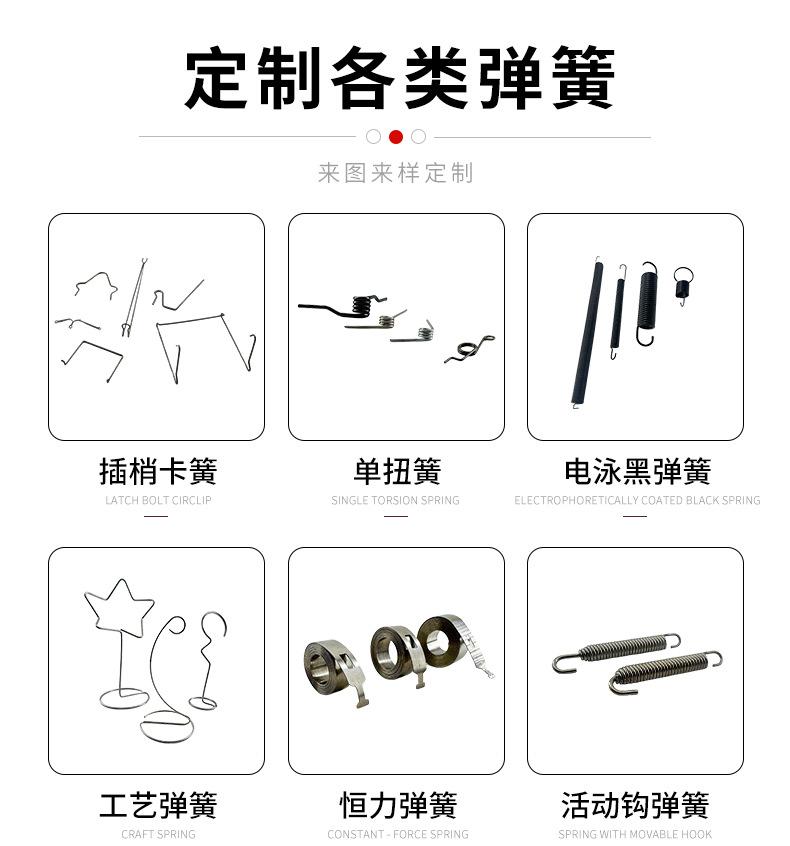 定制各类弹簧

来图来样定制

插梢卡簧
LATCH BOLT CIRCLIP

单扭簧
SINGLE TORSION SPRING

电泳黑弹簧
ELECTROPHORETICALLY COATED BLACK SPRING

工艺弹簧
CRAFT SPRING

恒力弹簧
CONSTANT - FORCE SPRING

活动钩弹簧
SPRING WITH MOVABLE HOOK