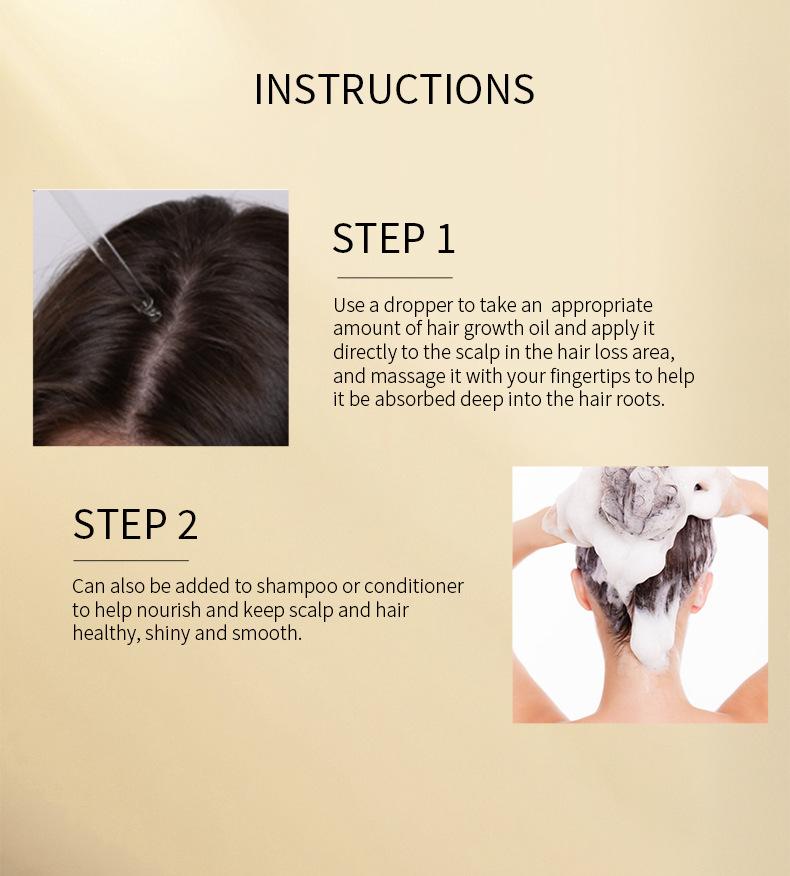 INSTRUCTIONS

STEP 1

Use a dropper to take an appropriate amount of hair growth oil and apply it directly to the scalp in the hair loss area, and massage it with your fingertips to help it be absorbed deep into the hair roots.

STEP 2

Can also be added to shampoo or conditioner to help nourish and keep scalp and hair healthy, shiny and smooth.