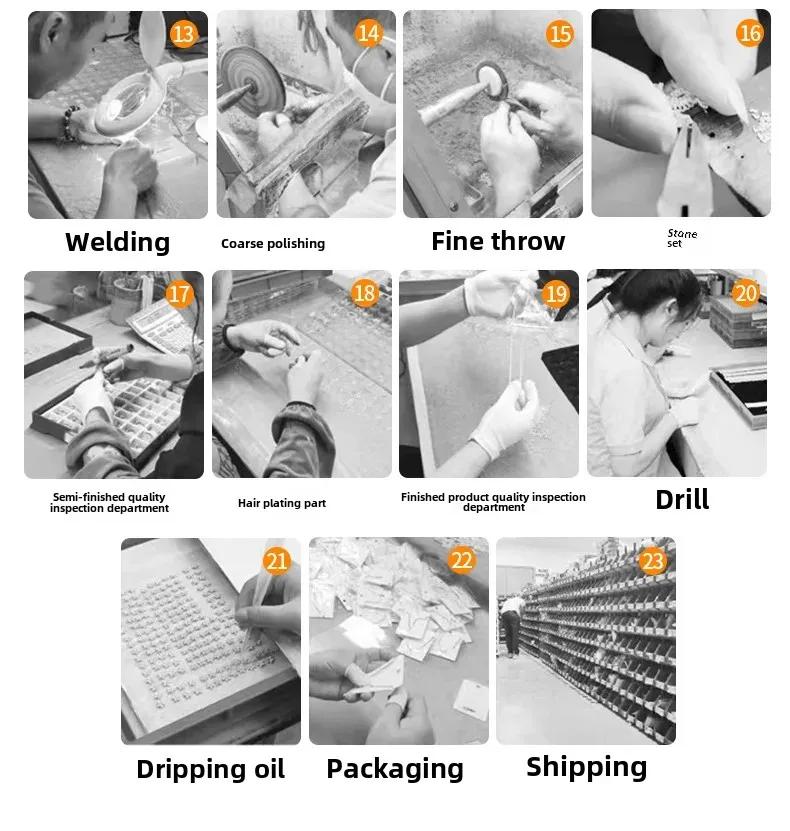 13

Welding

14

Coarse polishing

15

Fine throw

16

Stone set

17

Semi-finished quality inspection department

18

Hair plating part

19

Finished product quality inspection department

20

Drill

21

Dripping oil

22

Packaging

23

Shipping