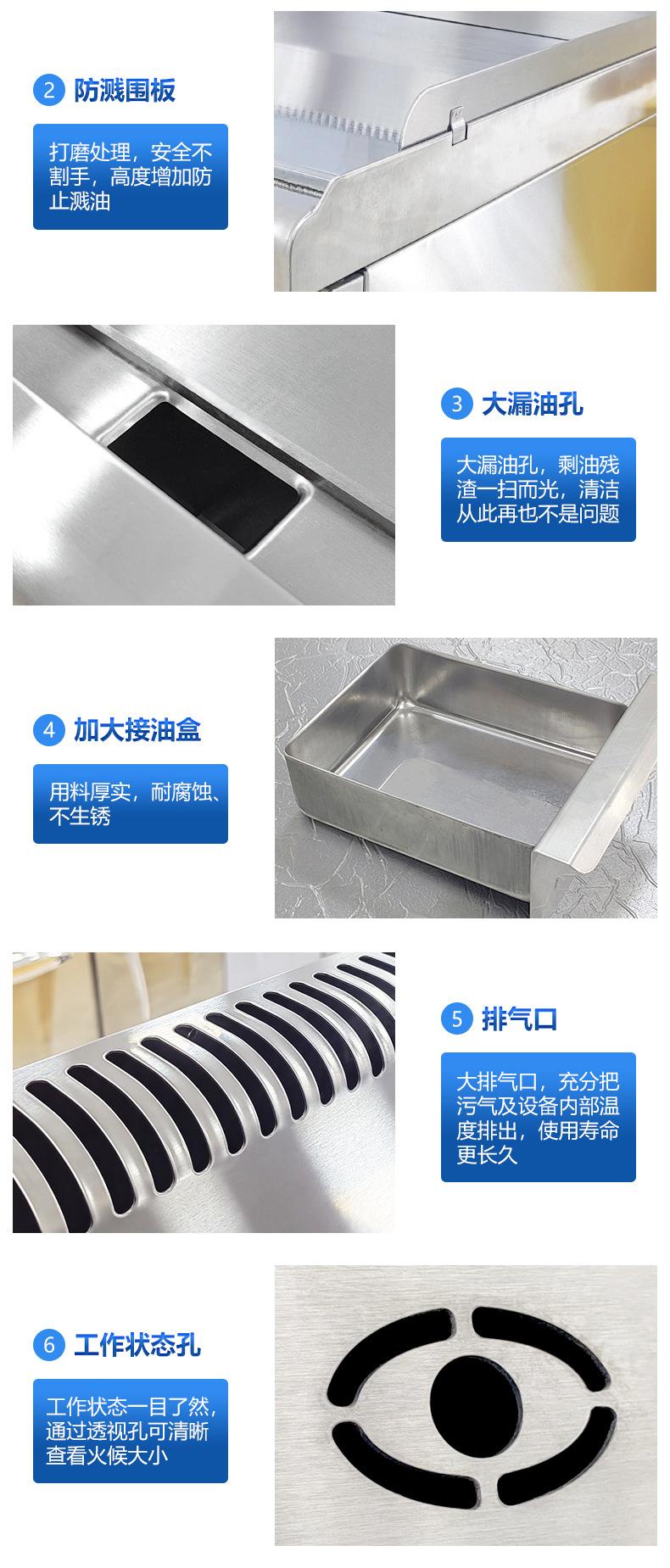 2 防溅围板

打磨处理，安全不割手，高度增加防止溅油

3 大漏油孔

大漏油孔，剩油残渣一扫而光，清洁从此再也不是问题

4 加大接油盒

用料厚实，耐腐蚀、不生锈

5 排气口

大排气口，充分把污气及设备内部温度排出，使用寿命更长久

6 工作状态孔

工作状态一目了然，通过透视孔可清晰查看火候大小