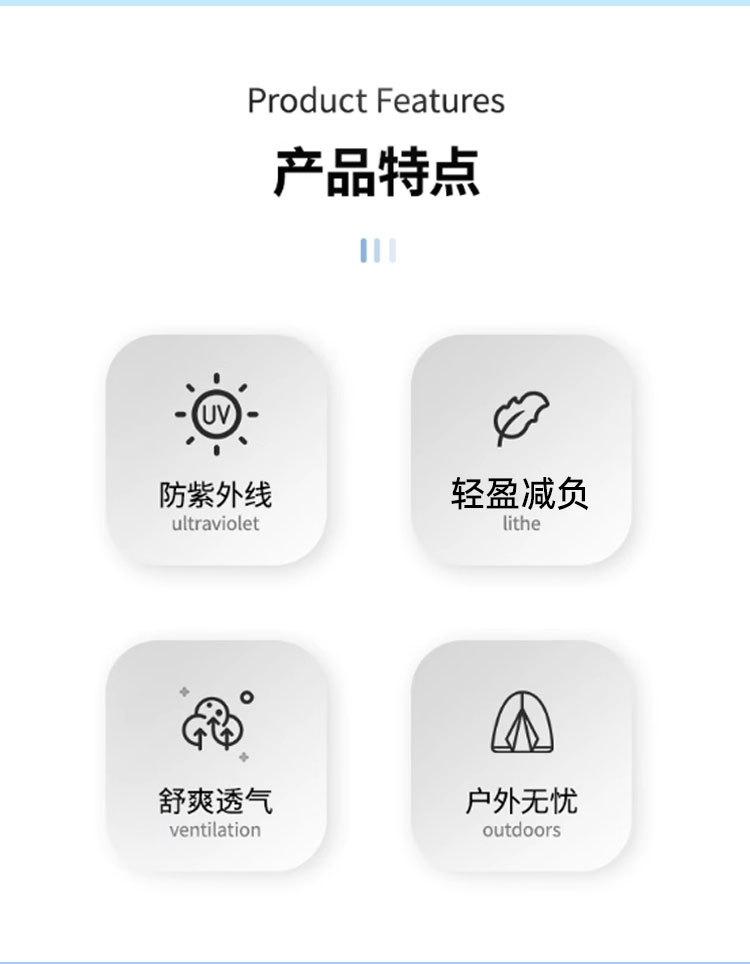 Product Features

产品特点

UV

防紫外线
ultraviolet

轻盈减负
lithe

舒爽透气
ventilation

户外无忧
outdoors