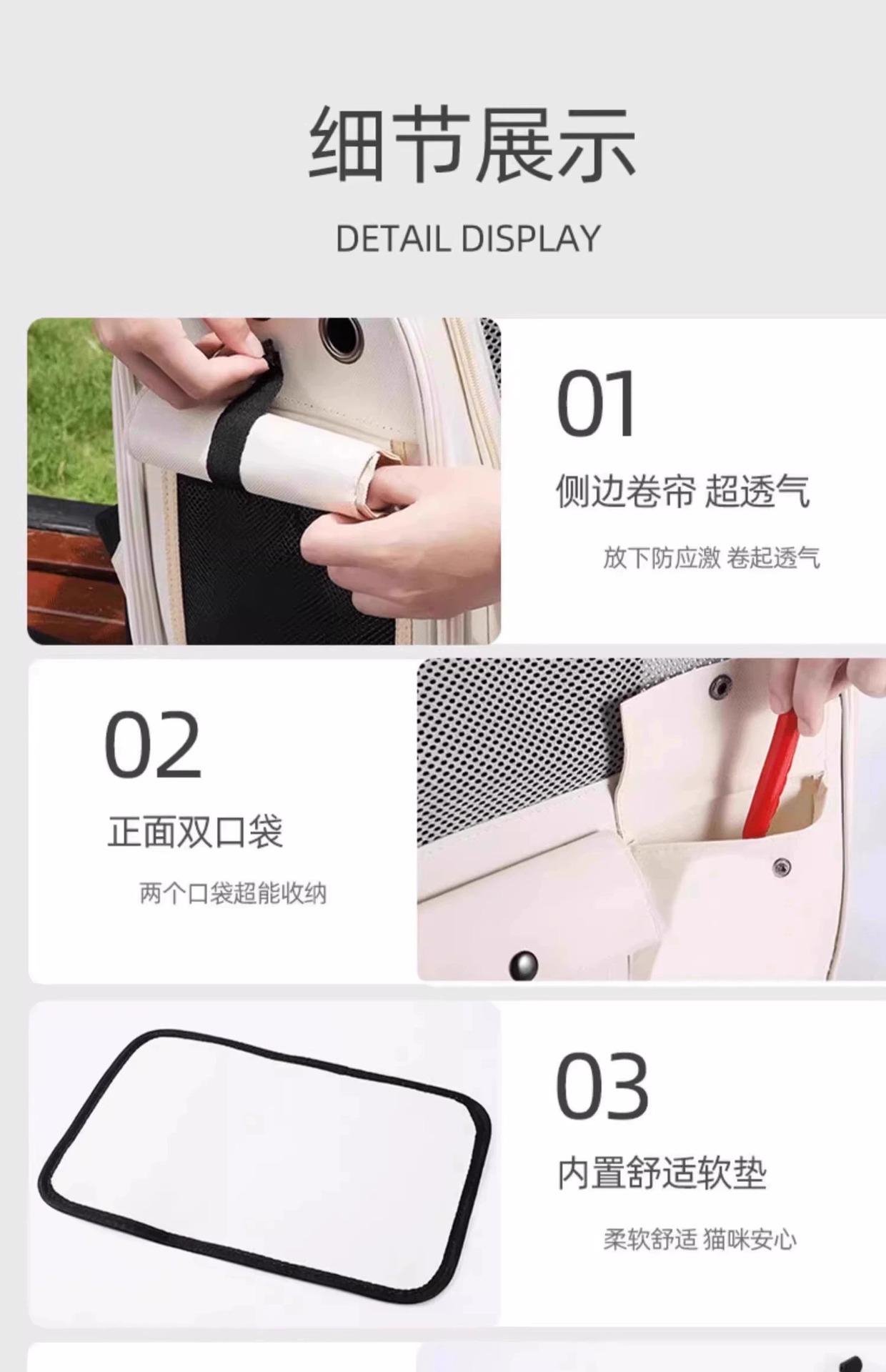 细节展示

DETAIL DISPLAY

01

侧边卷帘 超透气

放下防应激 卷起透气

02

正面双口袋

两个口袋超能收纳

03

内置舒适软垫

柔软舒适 猫咪安心