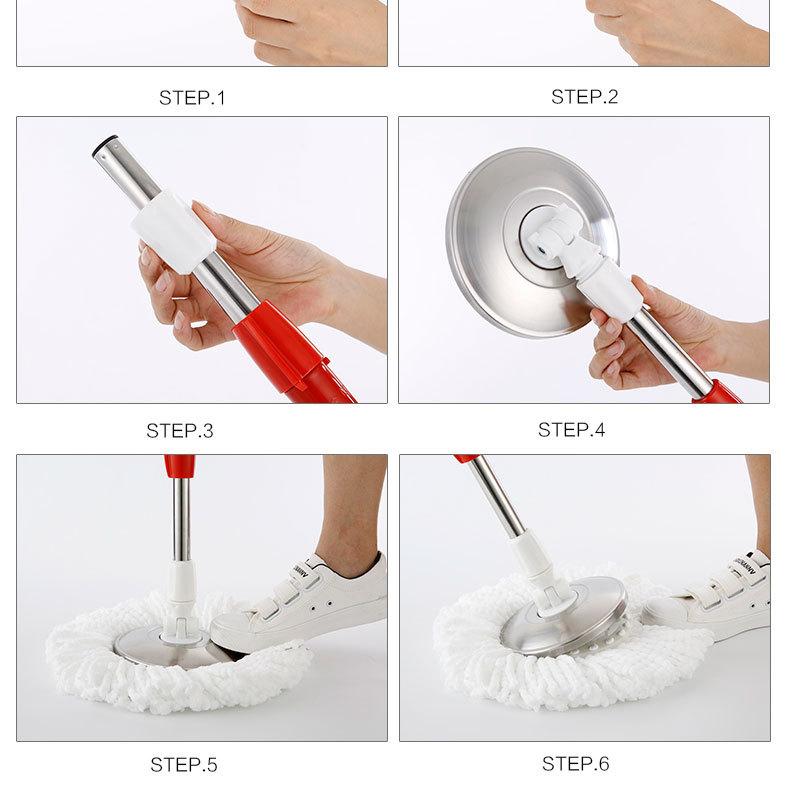 STEP.1

STEP.2

STEP.3

STEP.4

STEP.5

STEP.6