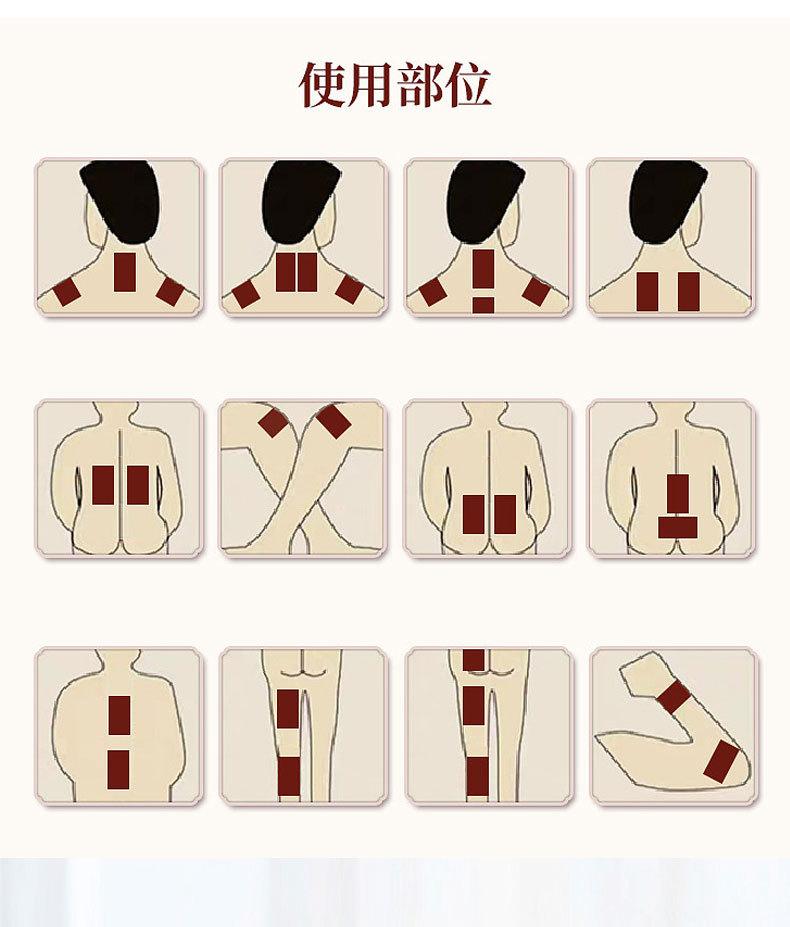 使用部位