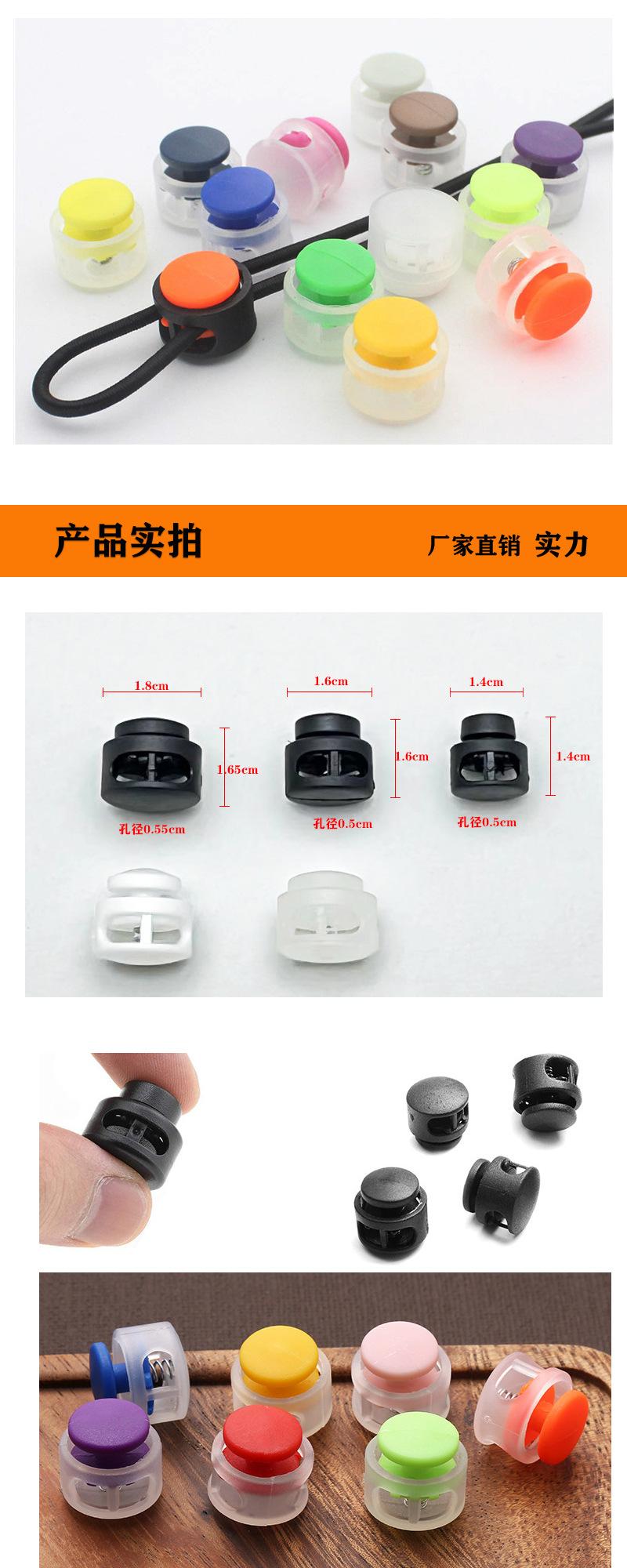 产品实拍

厂家直销 实力

1.8cm

1.65cm

孔径0.55cm

1.6cm

1.6cm

孔径0.5cm

1.4cm

1.4cm

孔径0.5cm