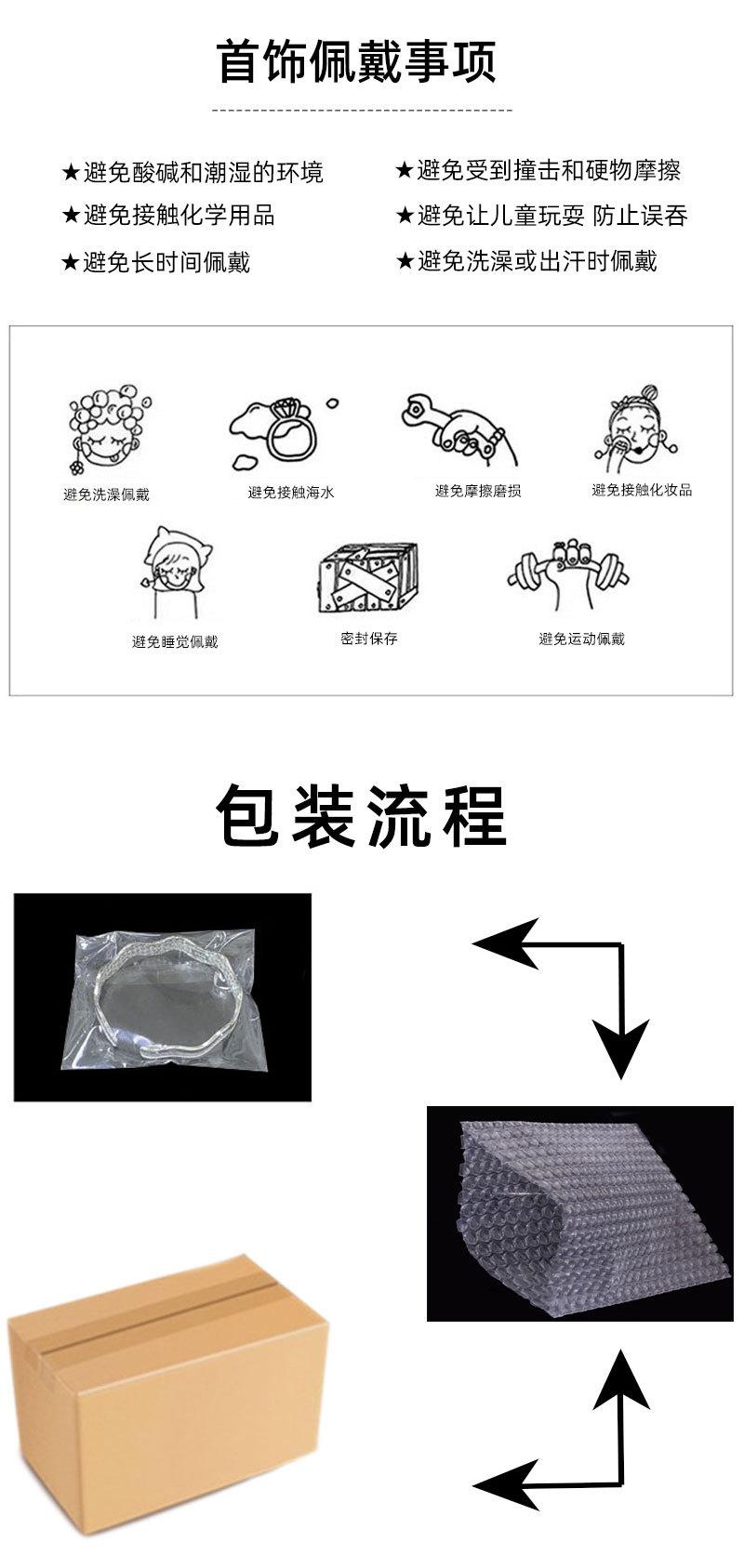 首饰佩戴事项

★避免酸碱和潮湿的环境
★避免接触化学用品
★避免长时间佩戴

★避免受到撞击和硬物摩擦
★避免让儿童玩耍 防止误吞
★避免洗澡或出汗时佩戴

避免洗澡佩戴
避免接触海水
避免摩擦磨损
避免接触化妆品
避免睡觉佩戴
密封保存
避免运动佩戴

包装流程