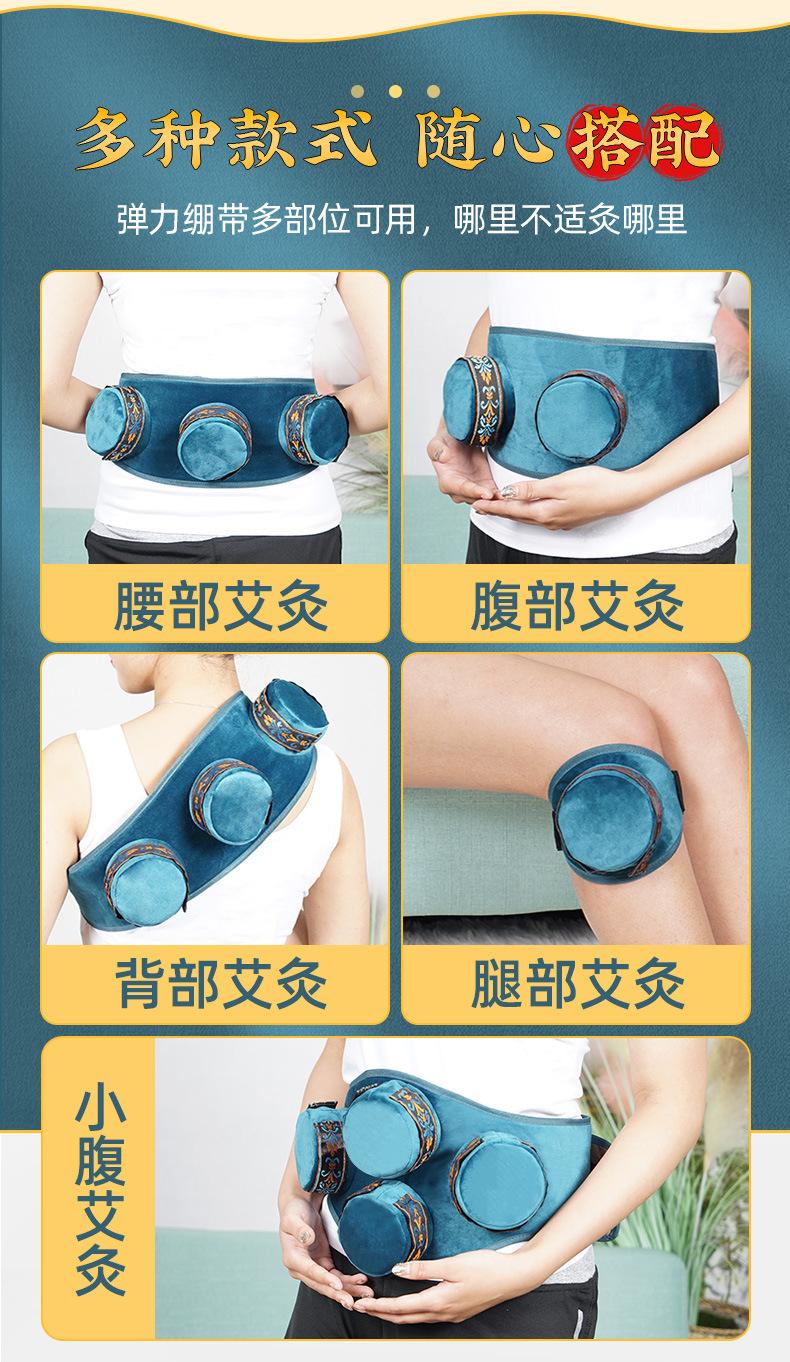 多种款式 随心搭配

弹力绷带多部位可用，哪里不适灸哪里

腰部艾灸

腹部艾灸

背部艾灸

腿部艾灸

小腹艾灸