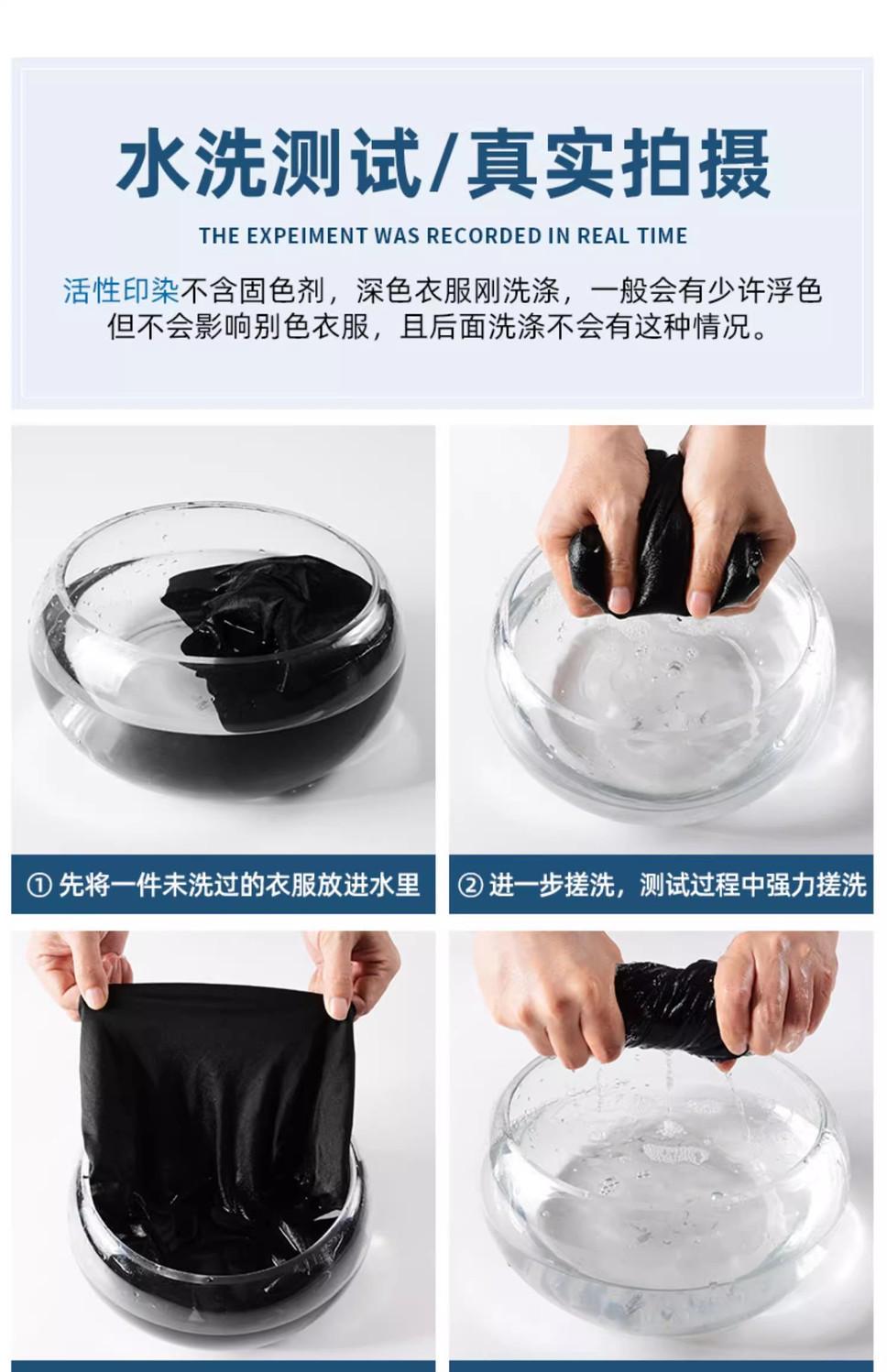 水洗测试/真实拍摄

THE EXPEIMENT WAS RECORDED IN REAL TIME

活性印染不含固色剂，深色衣服刚洗涤，一般会有少许浮色但不会影响别色衣服，且后面洗涤不会有这种情况。

① 先将一件未洗过的衣服放进水里

② 进一步搓洗，测试过程中强力搓洗