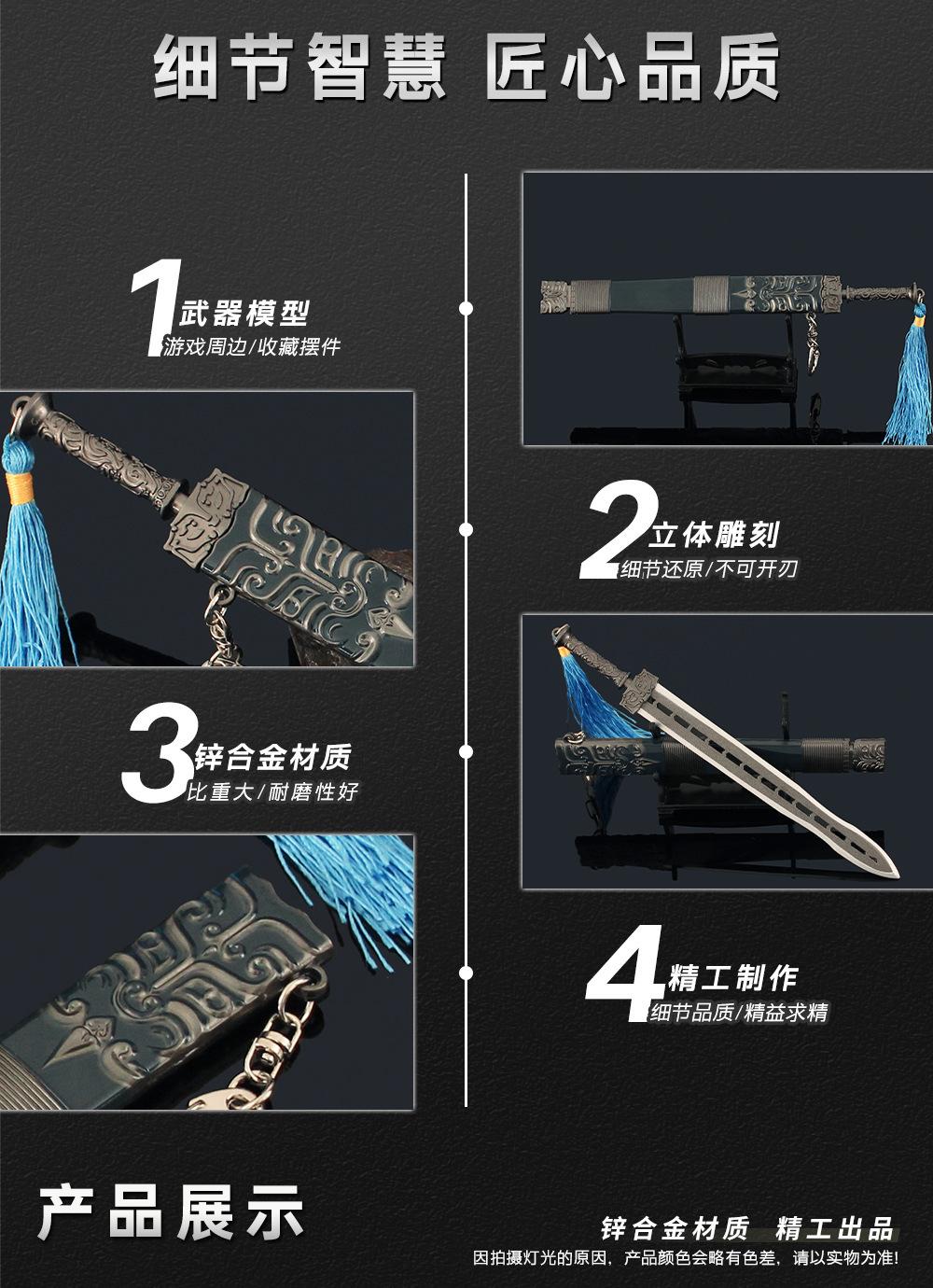 细节智慧 匠心品质

1 武器模型
游戏周边/收藏摆件

2 立体雕刻
细节还原/不可开刃

3 锌合金材质
比重大/耐磨性好

4 精工制作
细节品质/精益求精

产品展示

锌合金材质 精工出品
因拍摄灯光的原因，产品颜色会略有色差，请以实物为准!