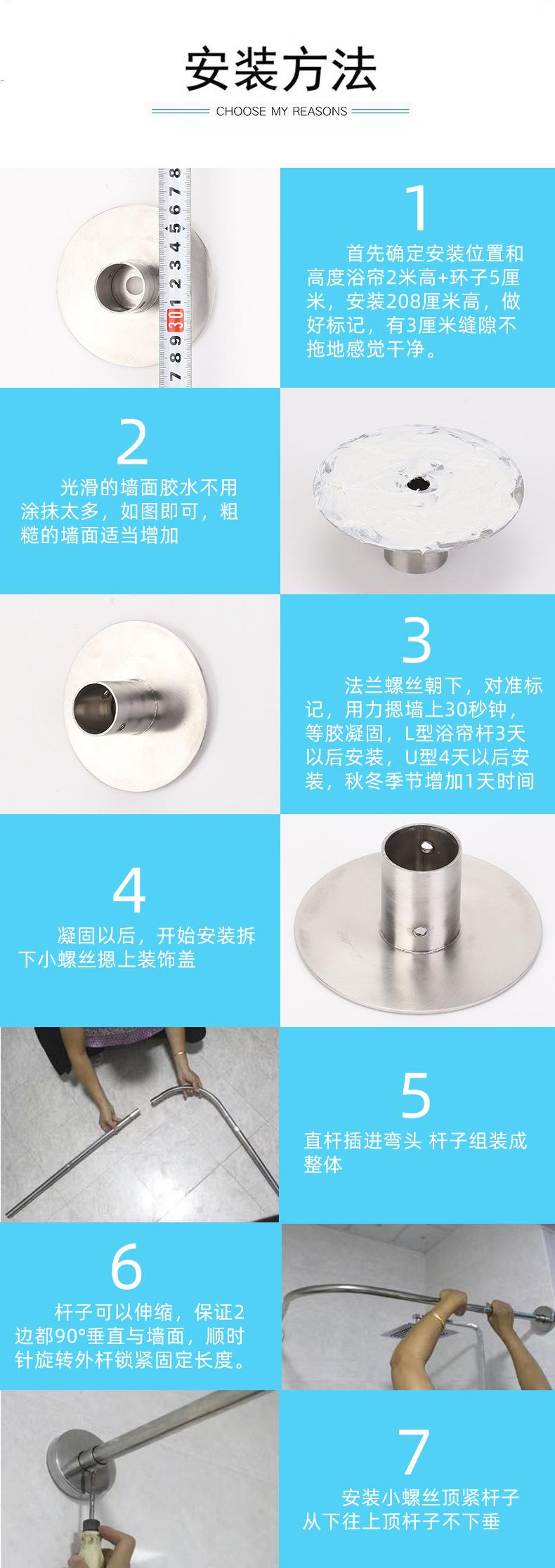 安装方法

CHOOSE MY REASONS

7 8 9 30 1 2 3 4 5 6 7 8

1

首先确定安装位置和高度浴帘2米高+环子5厘米，安装208厘米高，做好标记，有3厘米缝隙不拖地感觉干净。

2

光滑的墙面胶水不用涂抹太多，如图即可，粗糙的墙面适当增加

3

法兰螺丝朝下，对准标记，用力摁墙上30秒钟，等胶凝固，L型浴帘杆3天以后安装，U型4天以后安装，秋冬季节增加1天时间

4

凝固以后，开始安装拆下小螺丝摁上装饰盖

5

直杆插进弯头 杆子组装成整体

6

杆子可以伸缩，保证2边都90°垂直与墙面，顺时针旋转外杆锁紧固定长度。

7

安装小螺丝顶紧杆子从下往上顶杆子不下垂