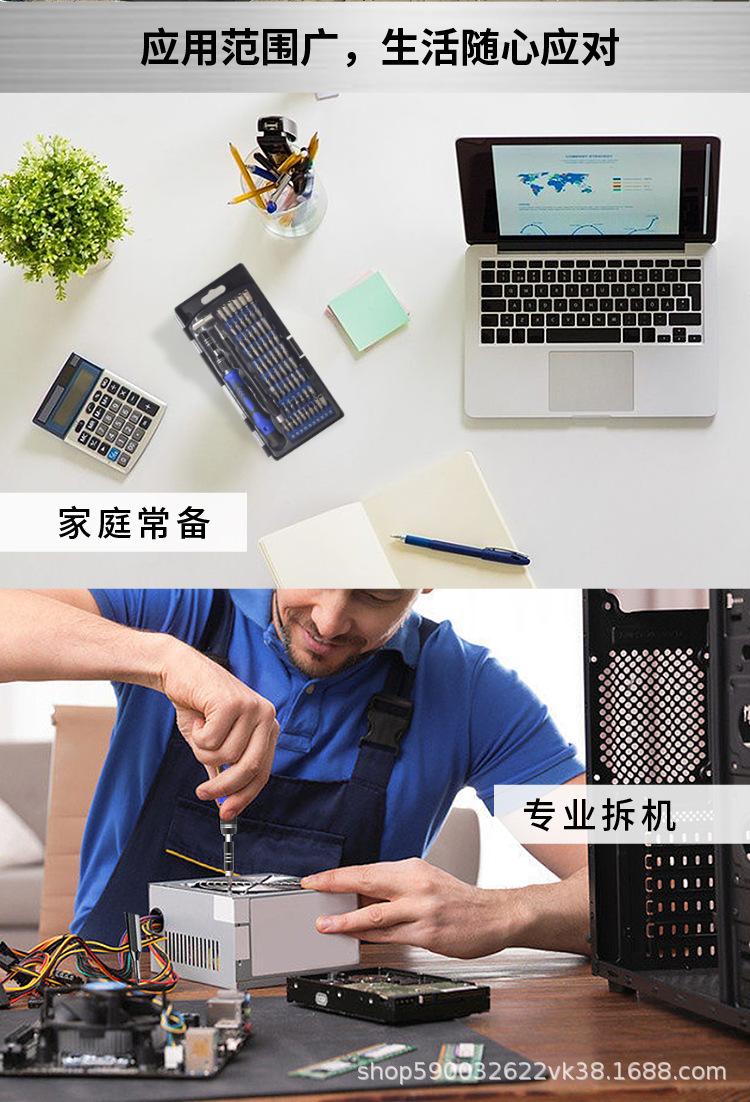 应用范围广，生活随心应对

家庭常备

专业拆机

shop590032622vk38.1688.com